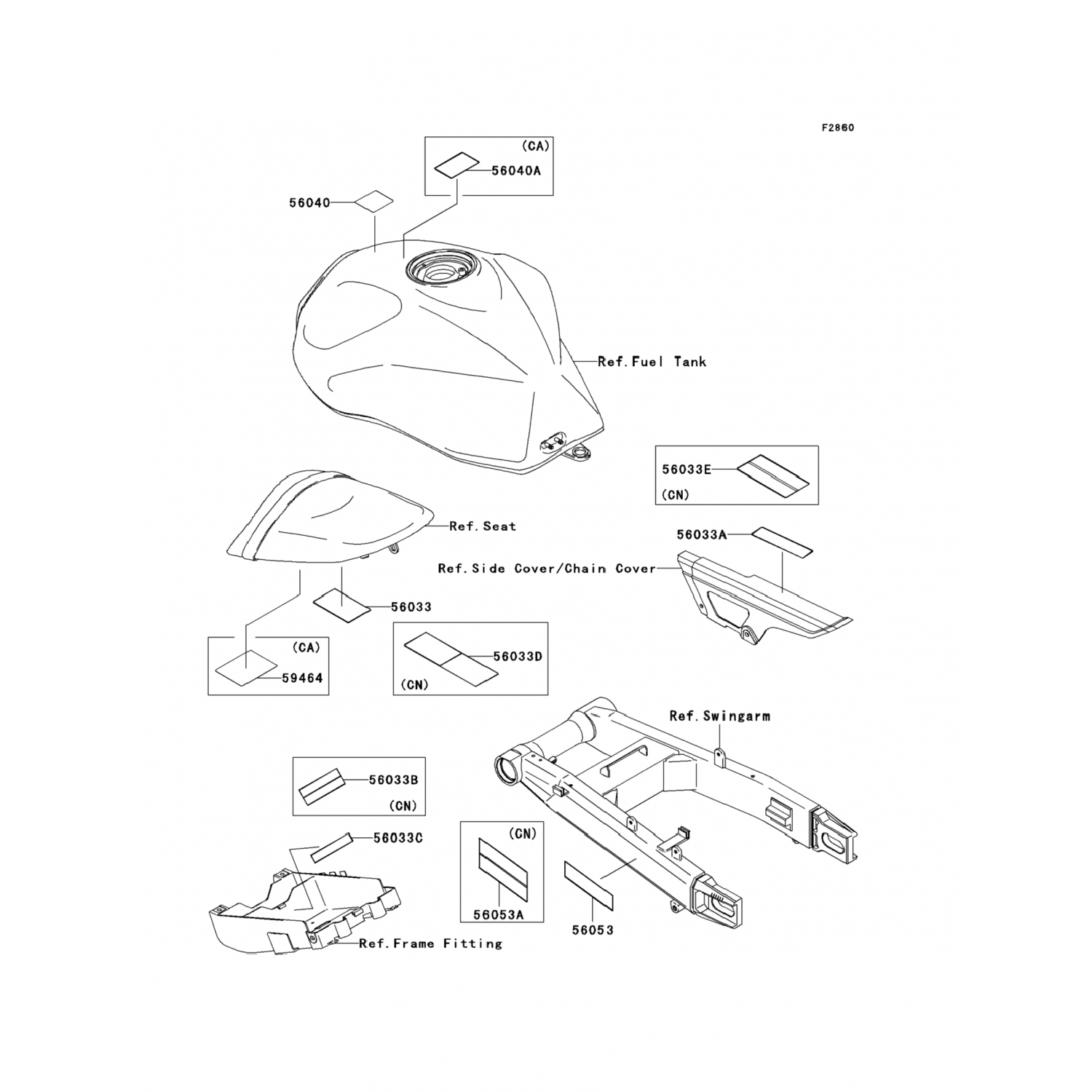 F2860

(CA)
56040A

56040

Ref.Fuel Tank

56033E
(CN)

Ref.Seat

56033A

Ref.Side Cover/Chain Cover

56033

(CA)
59464

56033D
(CN)

Ref.Swingarm

56033B
(CN)

56033C

(CN)
56053A

56053

Ref.Frame Fitting