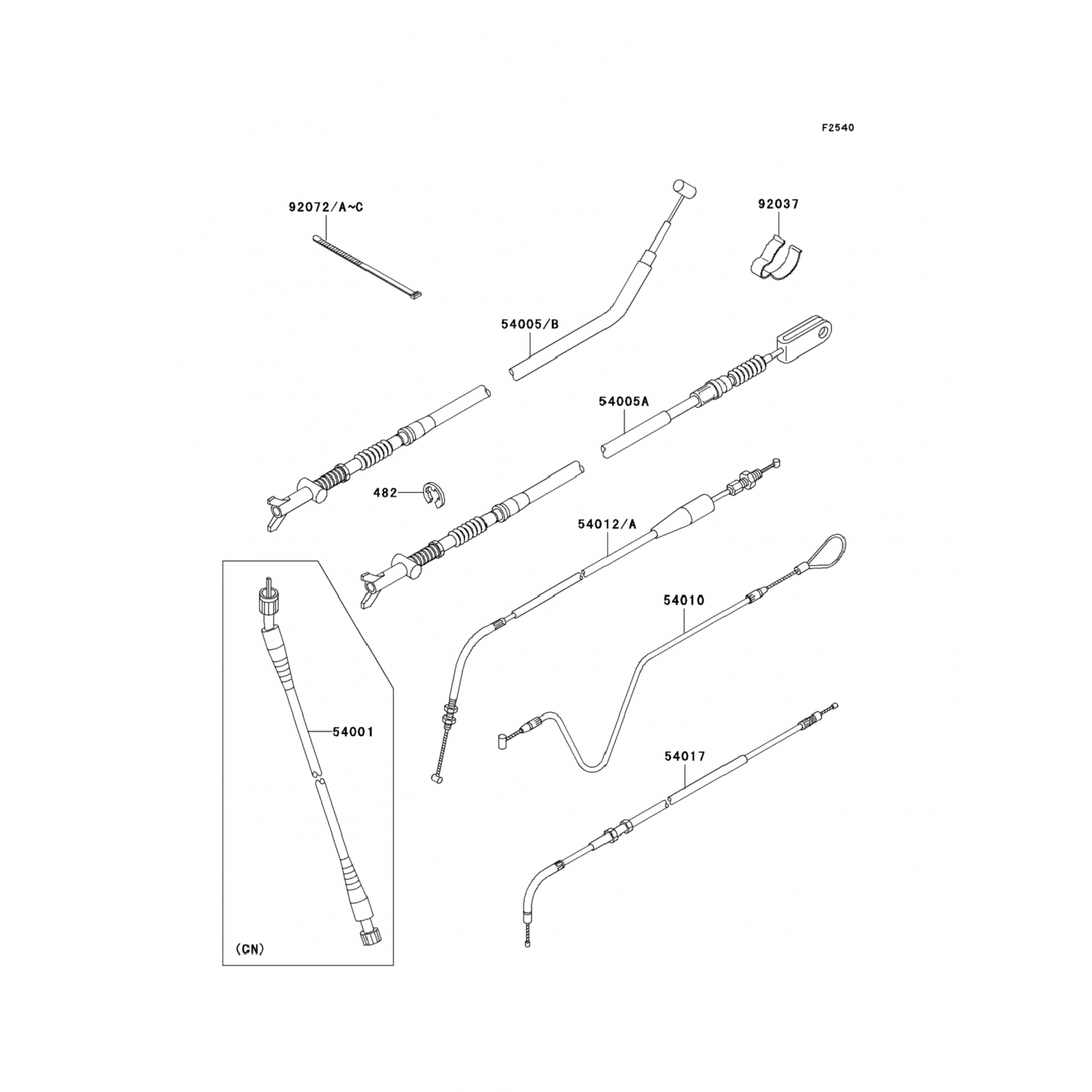 F2540

92072/A~C

92037

54005/B

54005A

482

54012/A

54010

54001

54017

(CN)