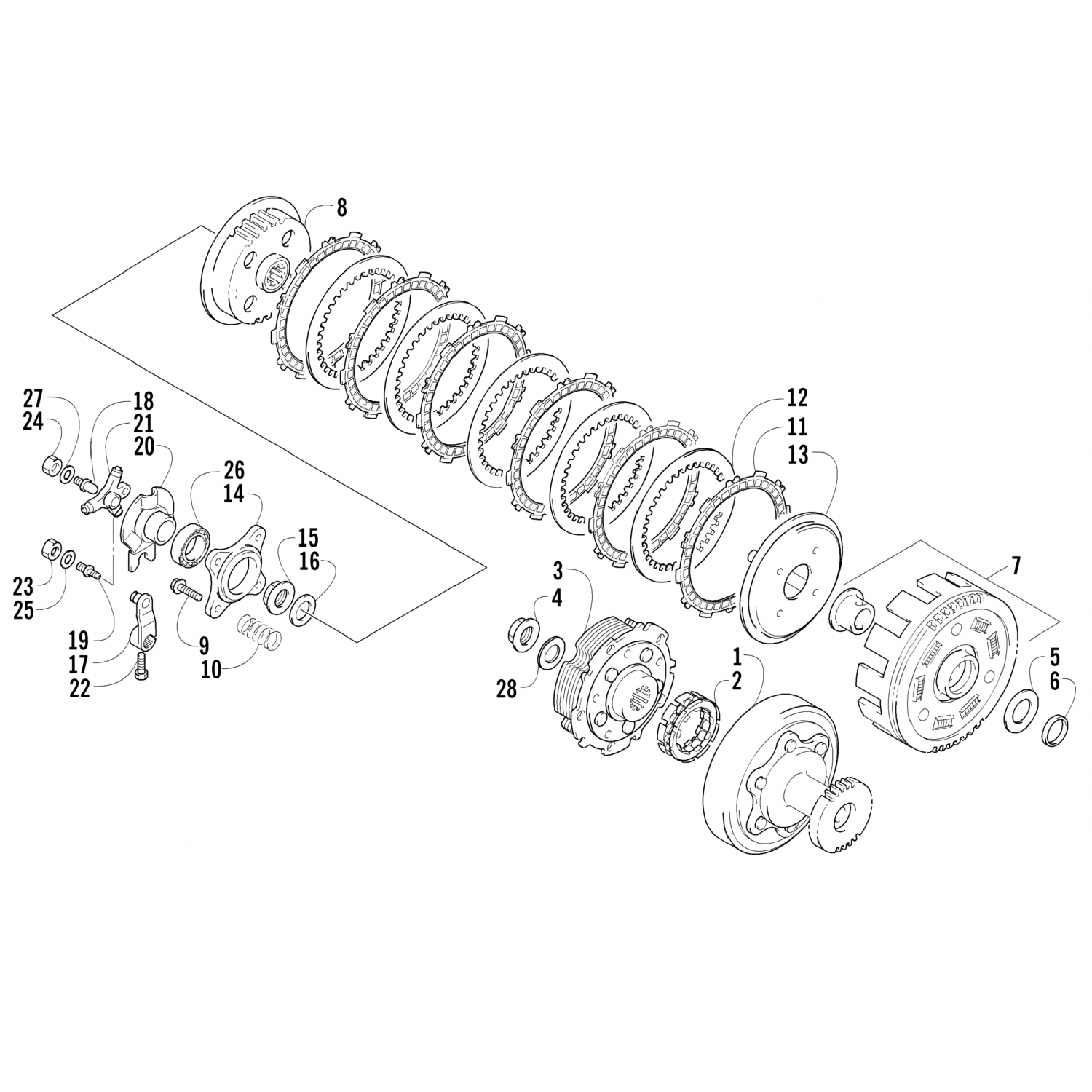 8
27
24
18
21
20
26
14
15
16
23
25
19
17
22
9
10
12
11
13
3
4
28
1
2
7
5
6