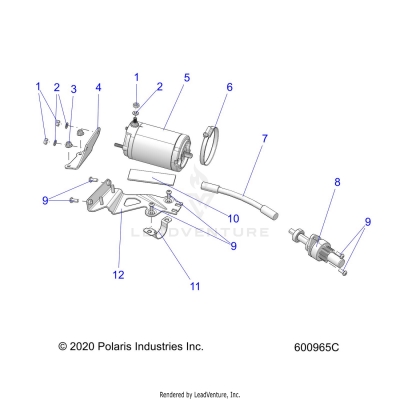 1
2
3
4
1
2
5
6
7
8
9
9
10
9
12
11

LEADVENTURE

© 2020 Polaris Industries Inc.

600965C

Rendered by LeadVenture, Inc.