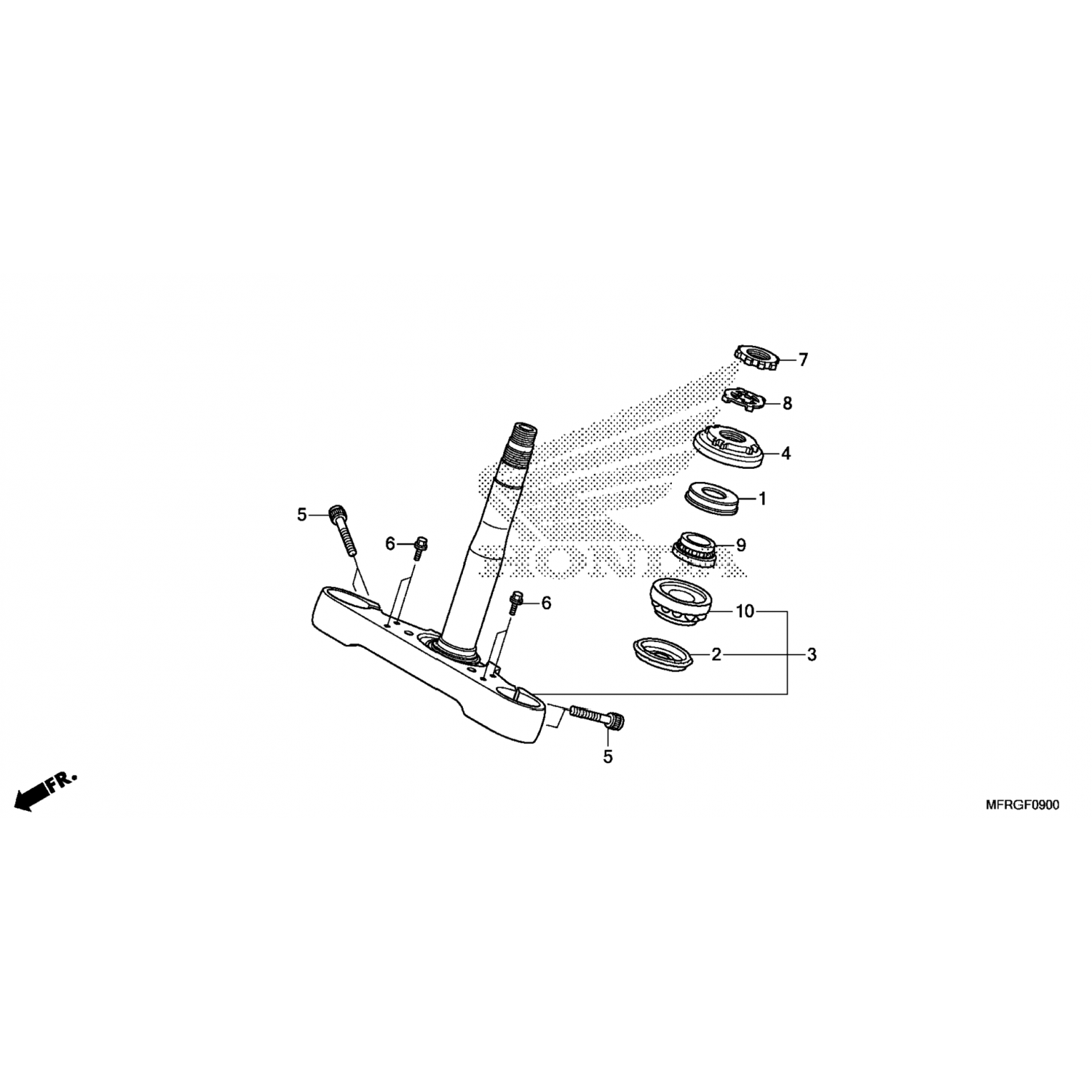 7
8
4
1
5
6
9
HONDA
6
10
2
3
5
FR.
MFRGF0900