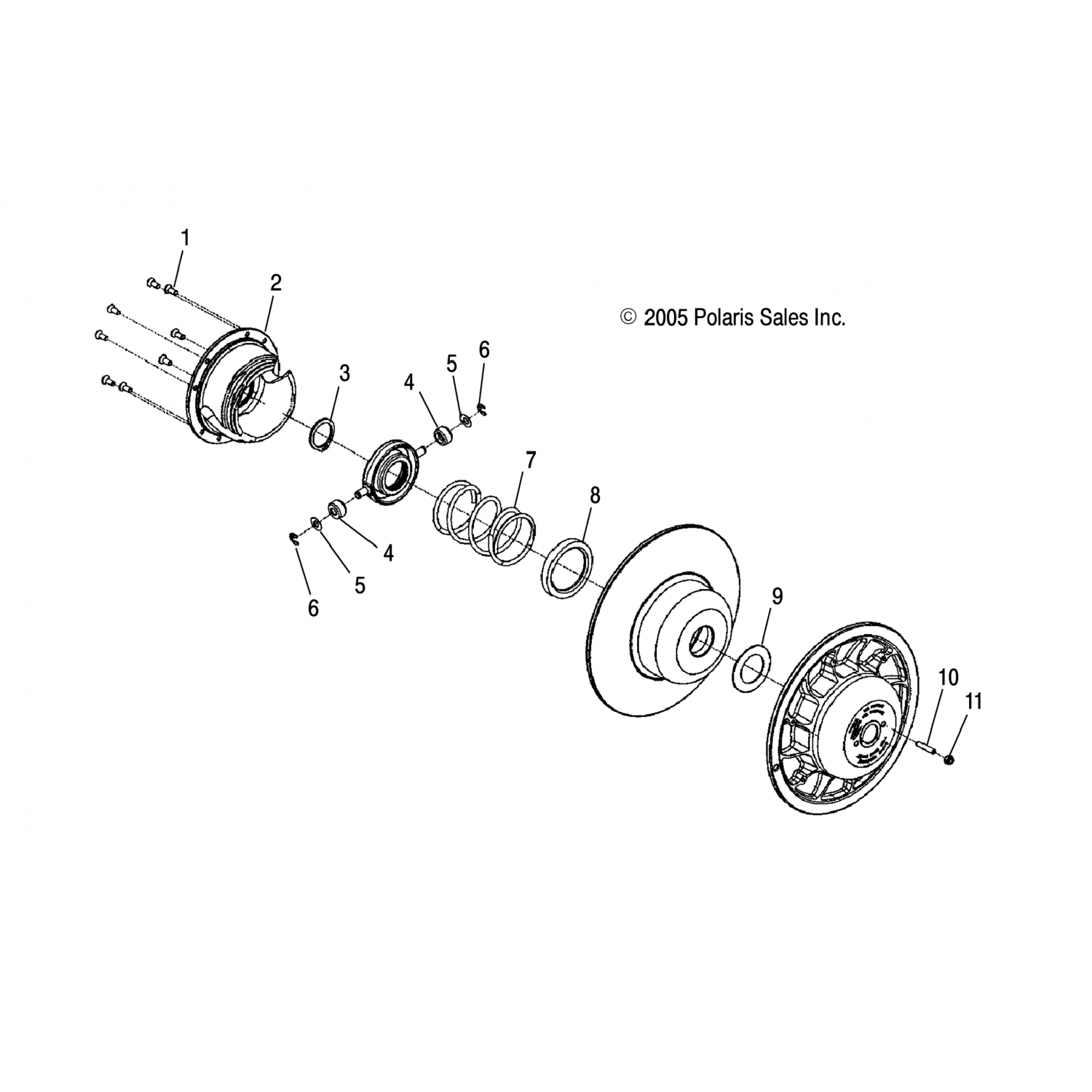 1
2
© 2005 Polaris Sales Inc.
3
4
5
6
7
8
4
5
6
9
10
11