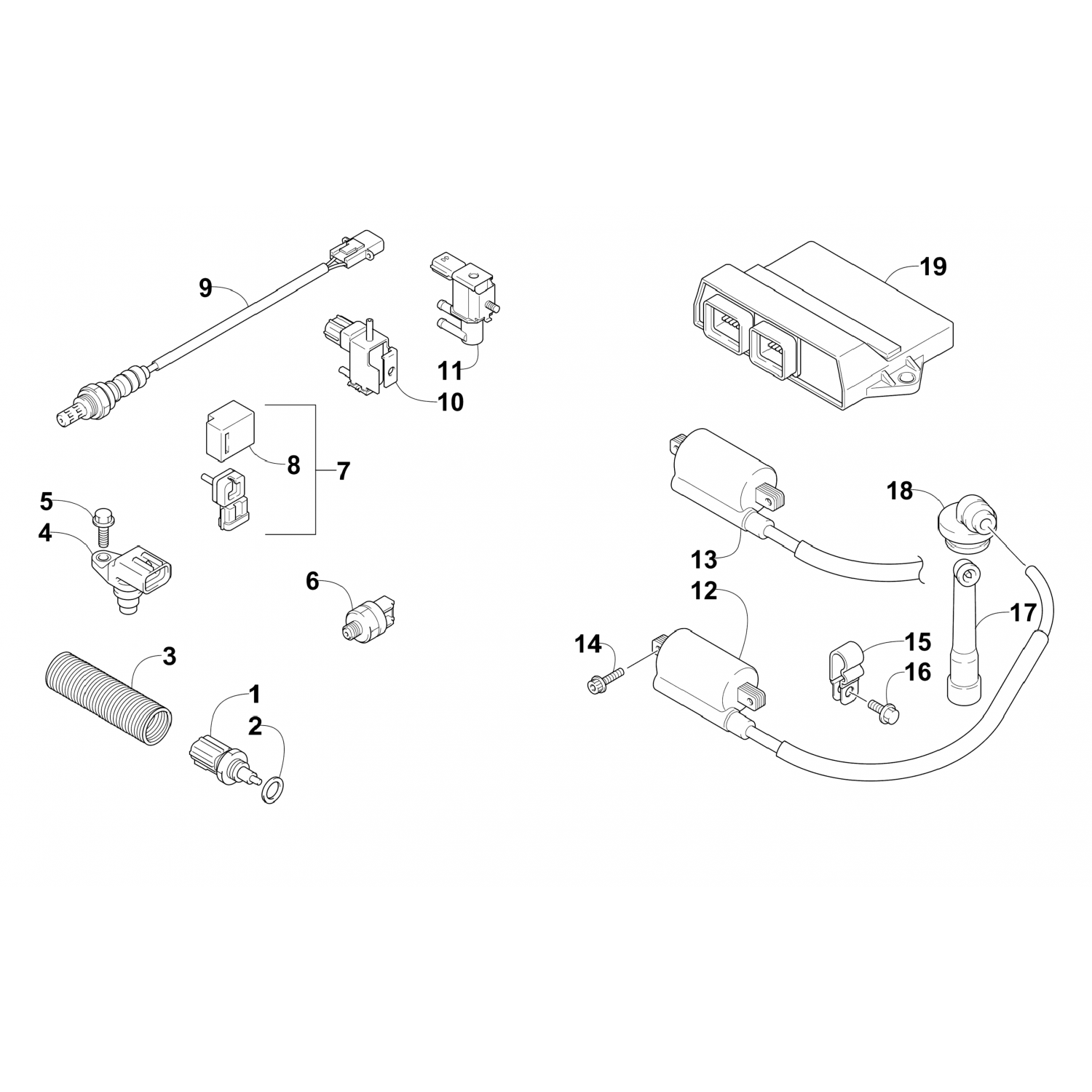 9
11
10
8
7
5
4
6
3
1
2
19
18
13
12
17
14
15
16