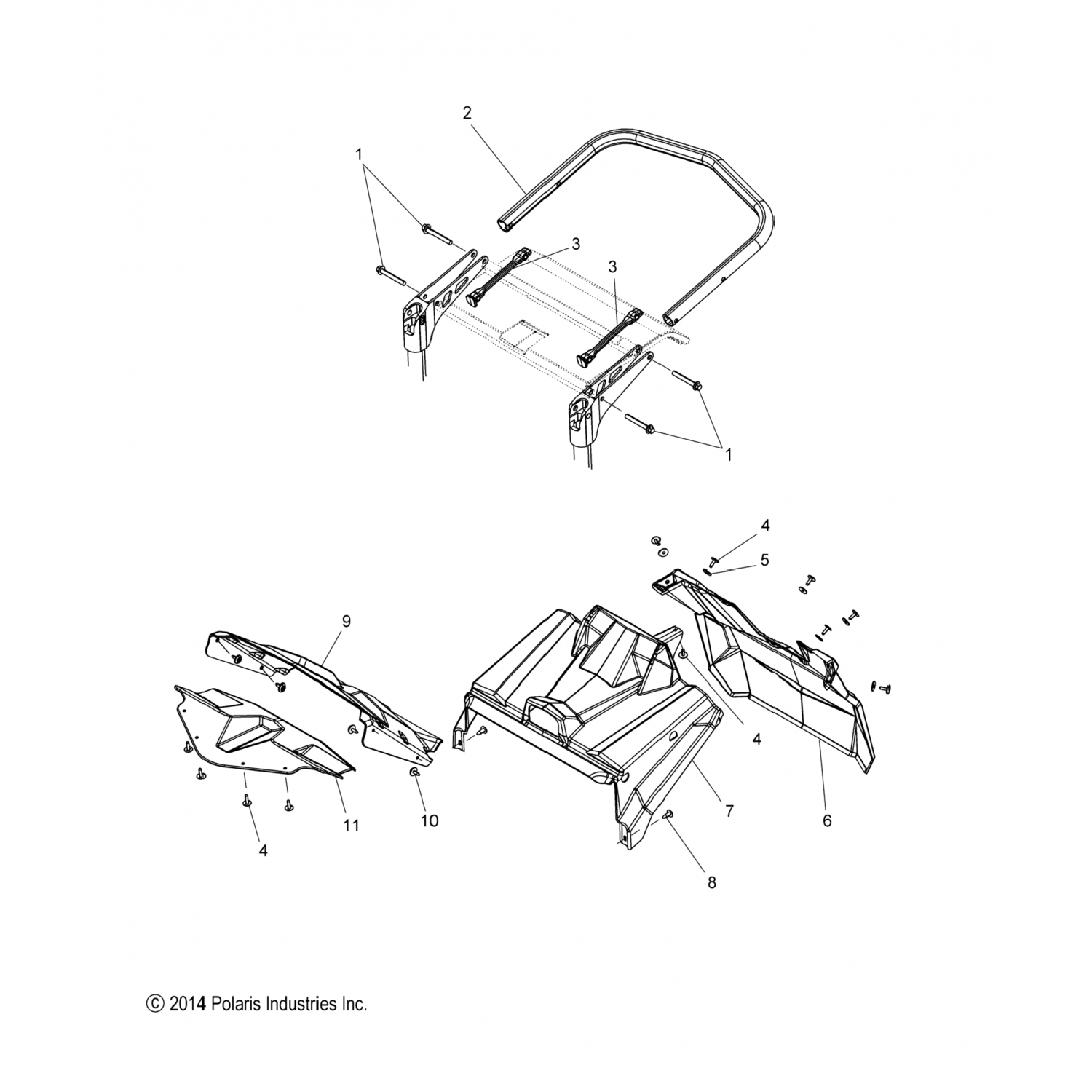 2
1
3
3
1
4
5
9
4
7
6
11
10
4
8
© 2014 Polaris Industries Inc.