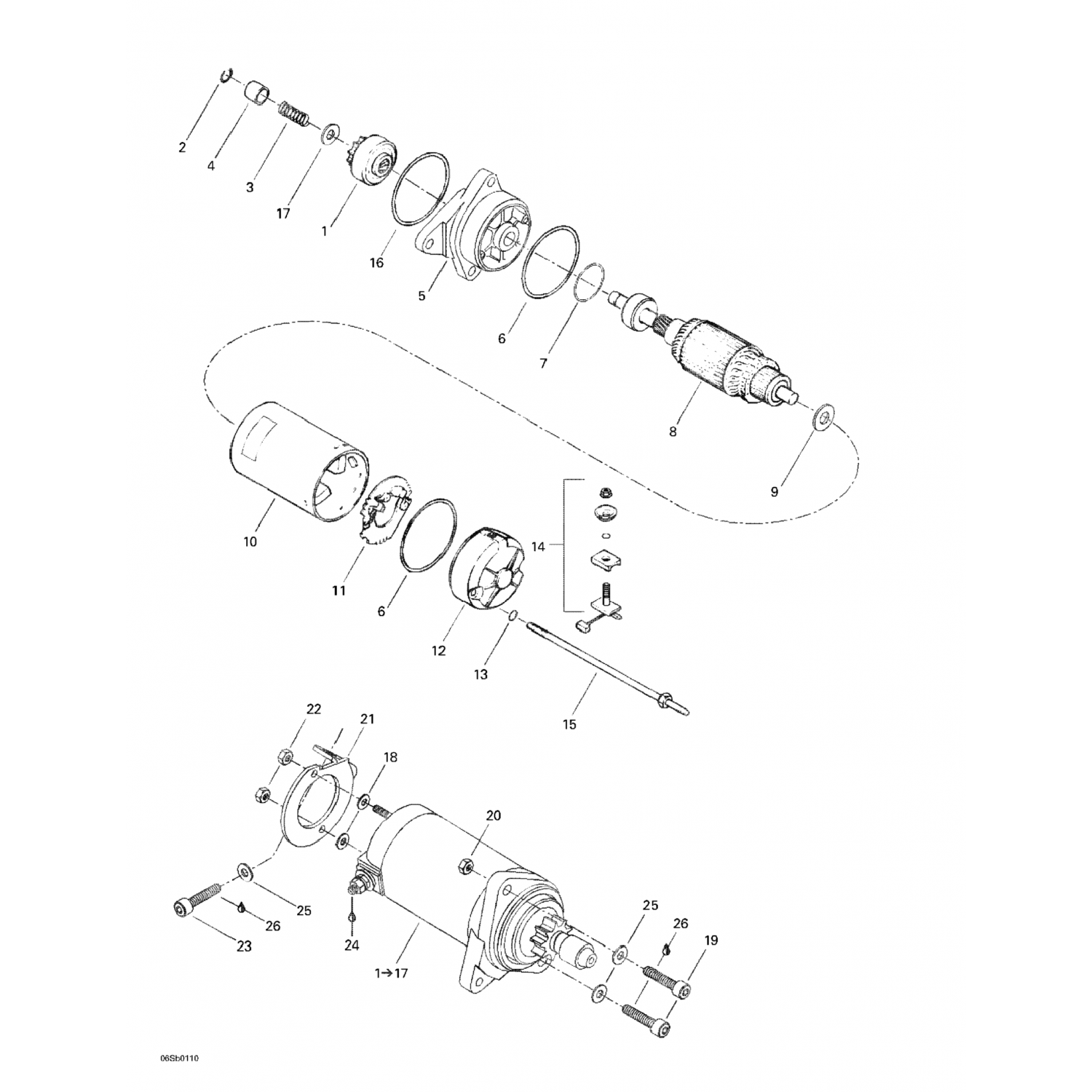 2
4
3
17
1
16
5
6
7
8
9
10
11
6
12
13
14
15
22
21
18
20
25
26
23
24
1→17
25
26
19
06Sb0110