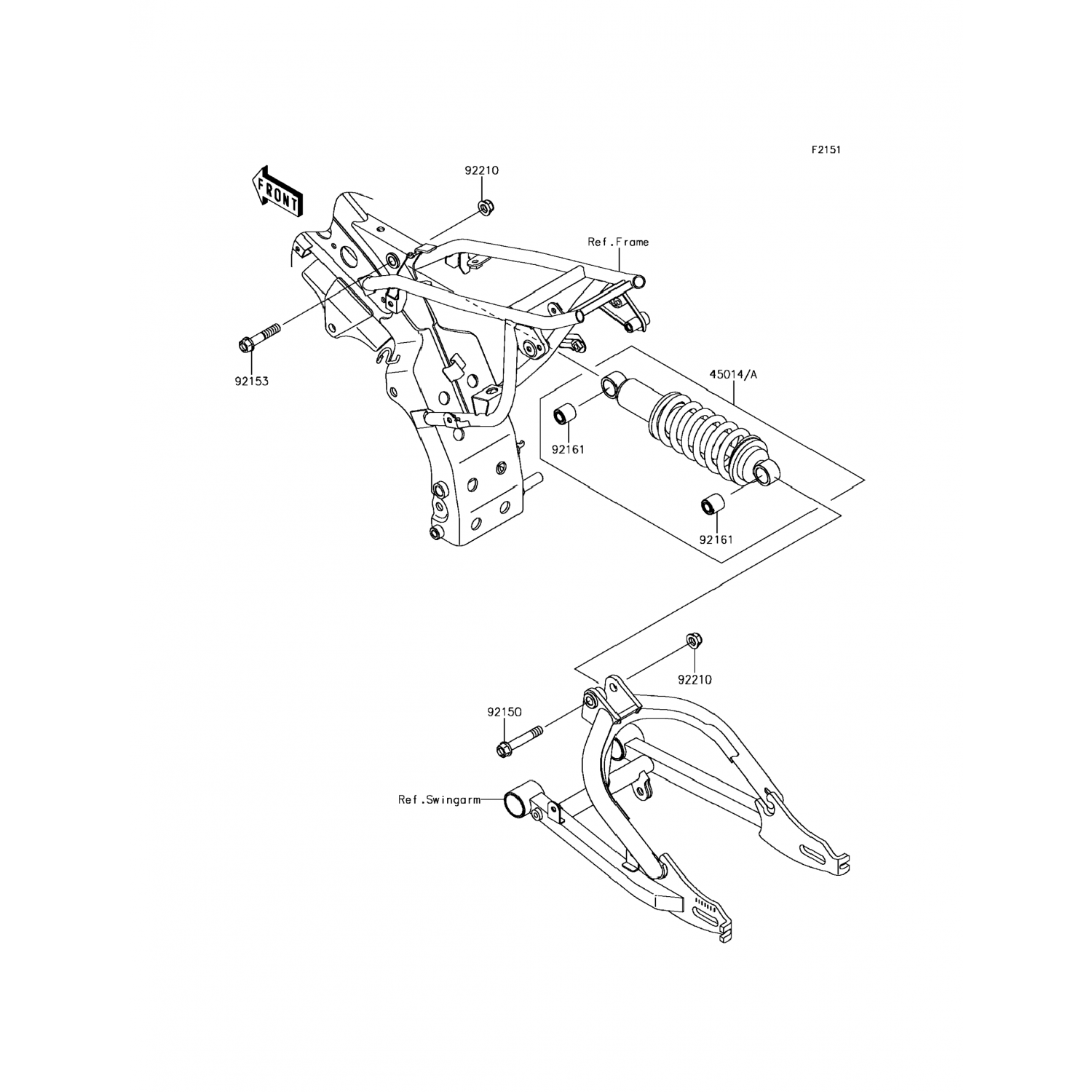 F2151

FRONT

92210

Ref.Frame

92153

45014/A

92161

92161

92210

92150

Ref.Swingarm