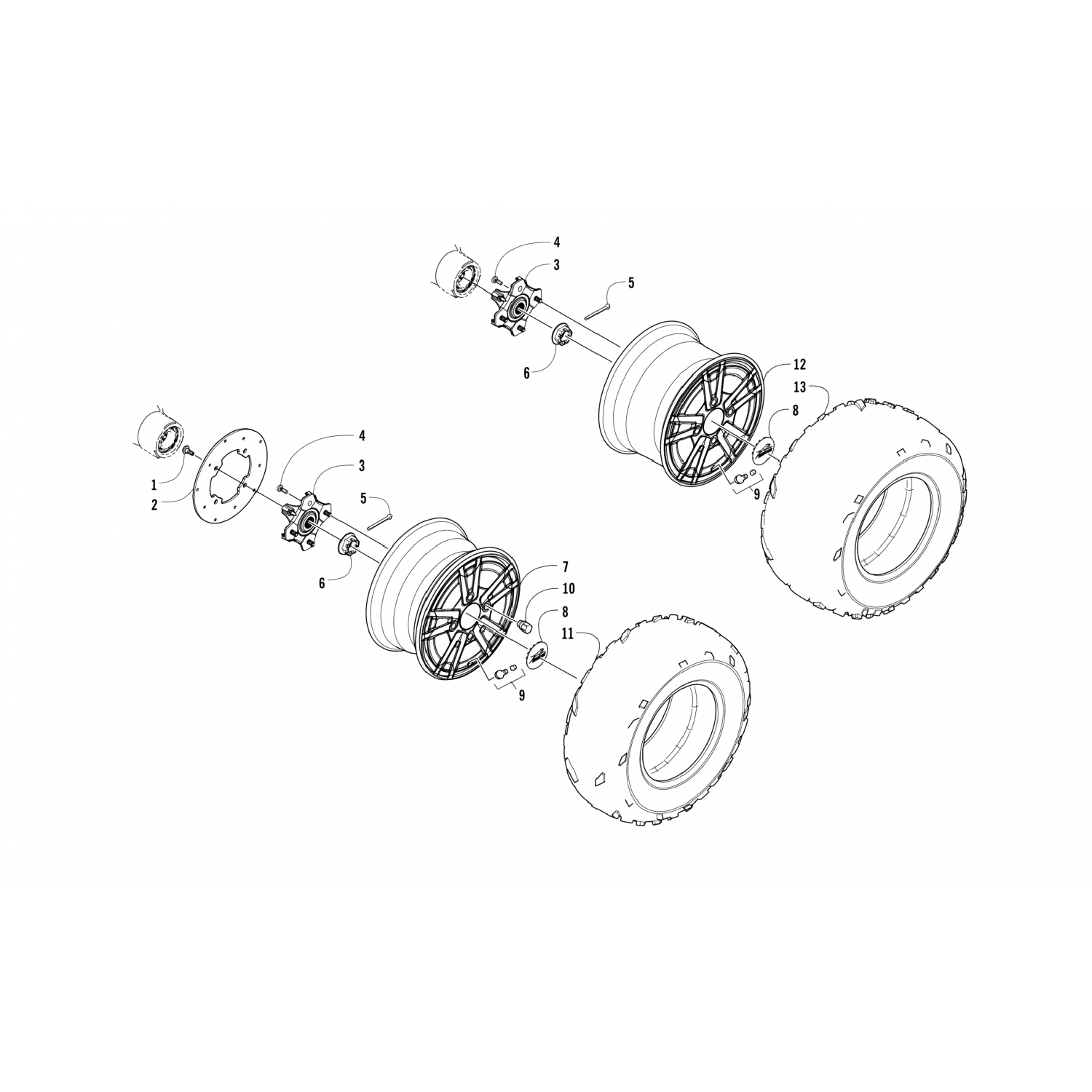 4
3
5
6
12
13
8
9
4
3
1
2
5
6
7
10
8
11
9