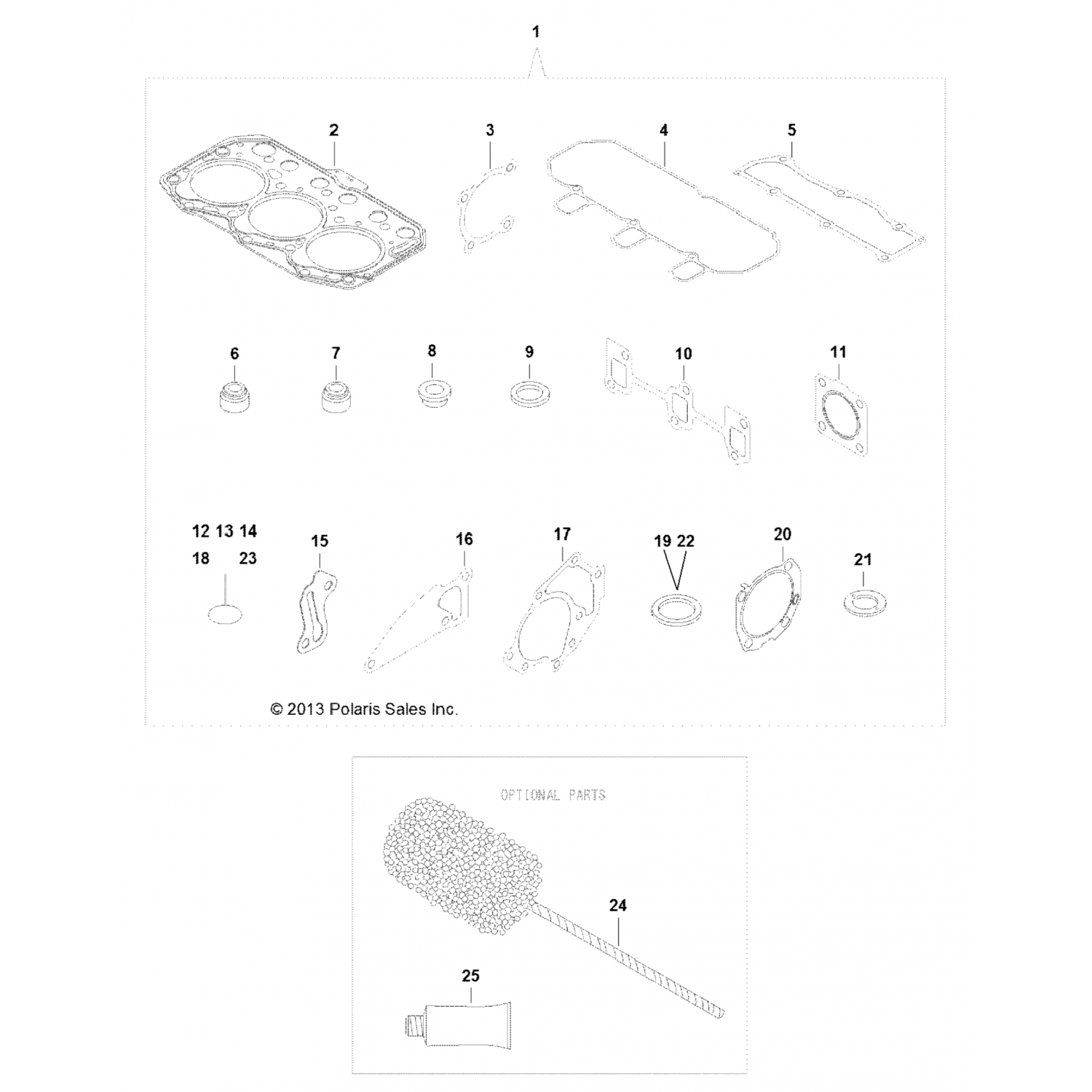 1

2
3
4
5

6
7
8
9
10
11

12 13 14
18 23
15
16
17
19 22
20
21

© 2013 Polaris Sales Inc.

OPTIONAL PARTS

24

25