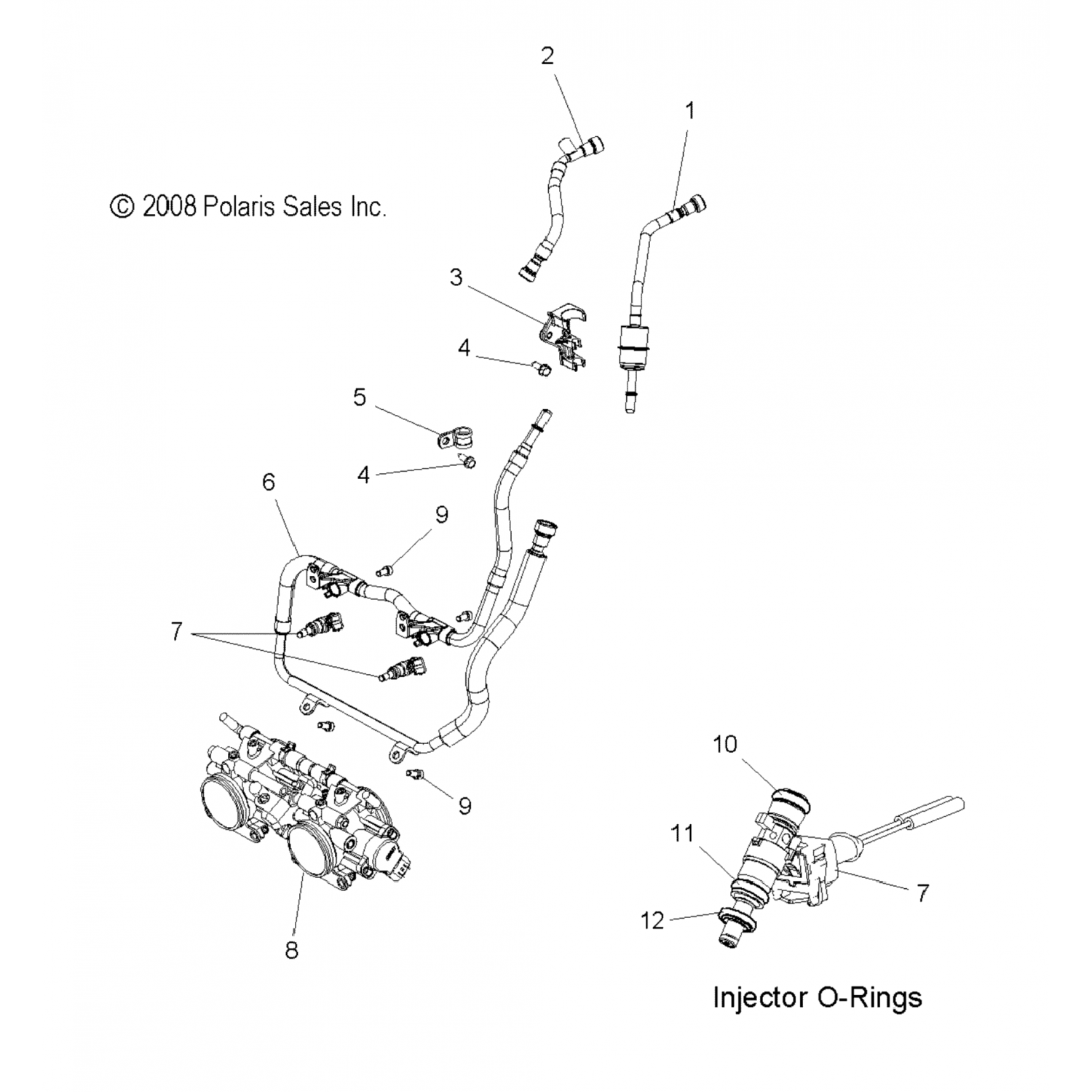 2

1

© 2008 Polaris Sales Inc.

3

4

5

4

6

9

7

9

8

10

11

7

12

Injector O-Rings