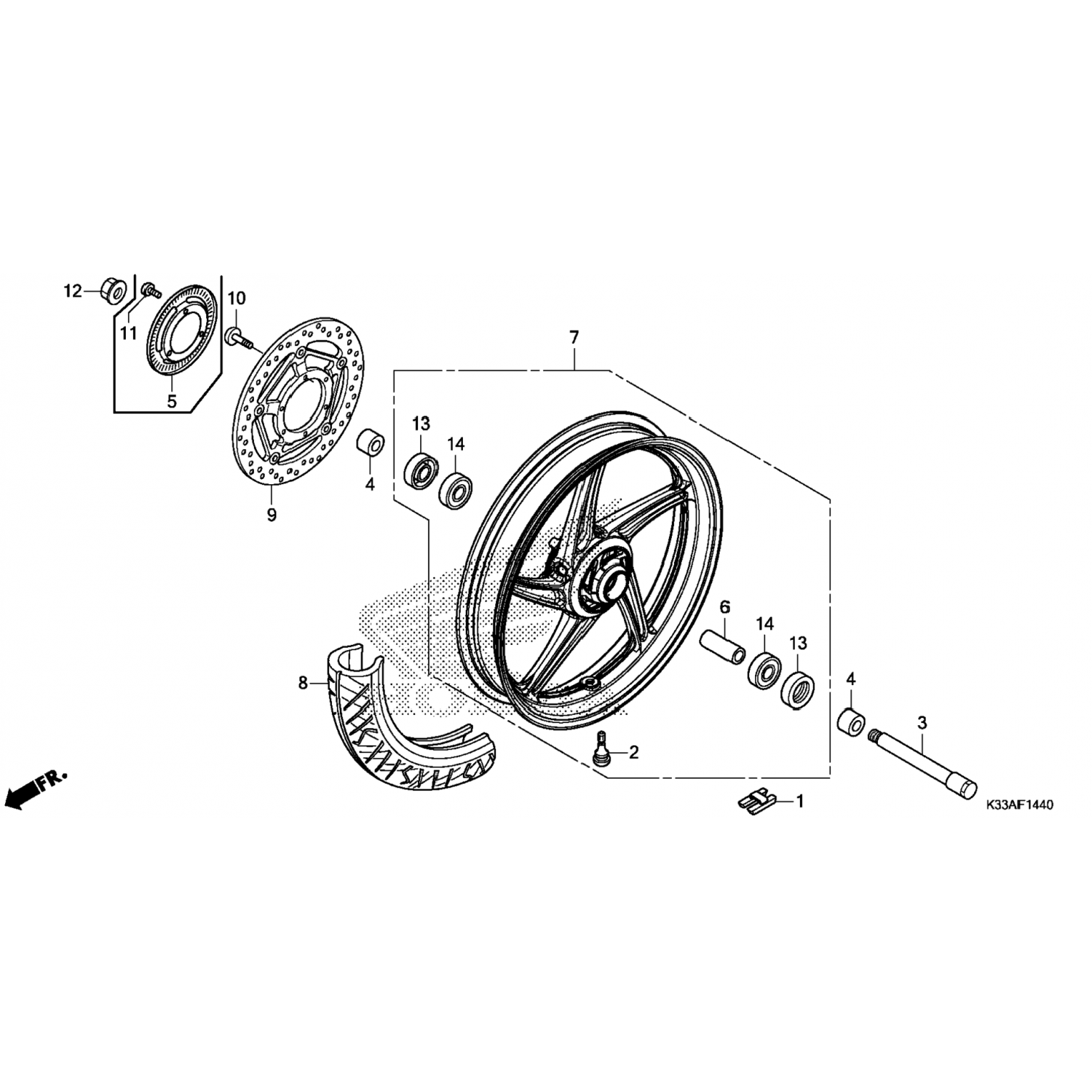 12
11
5
10
9
4
13
14
7
6
14
13
8
2
4
3
1
FR.
K33AF1440