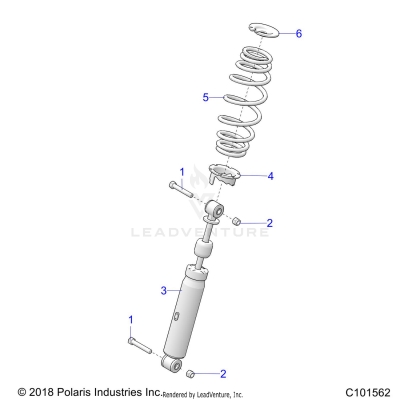 6

5

1

4

2

LEADVENTURE

3

1

2

© 2018 Polaris Industries Inc. Rendered by LeadVenture, Inc.

C101562