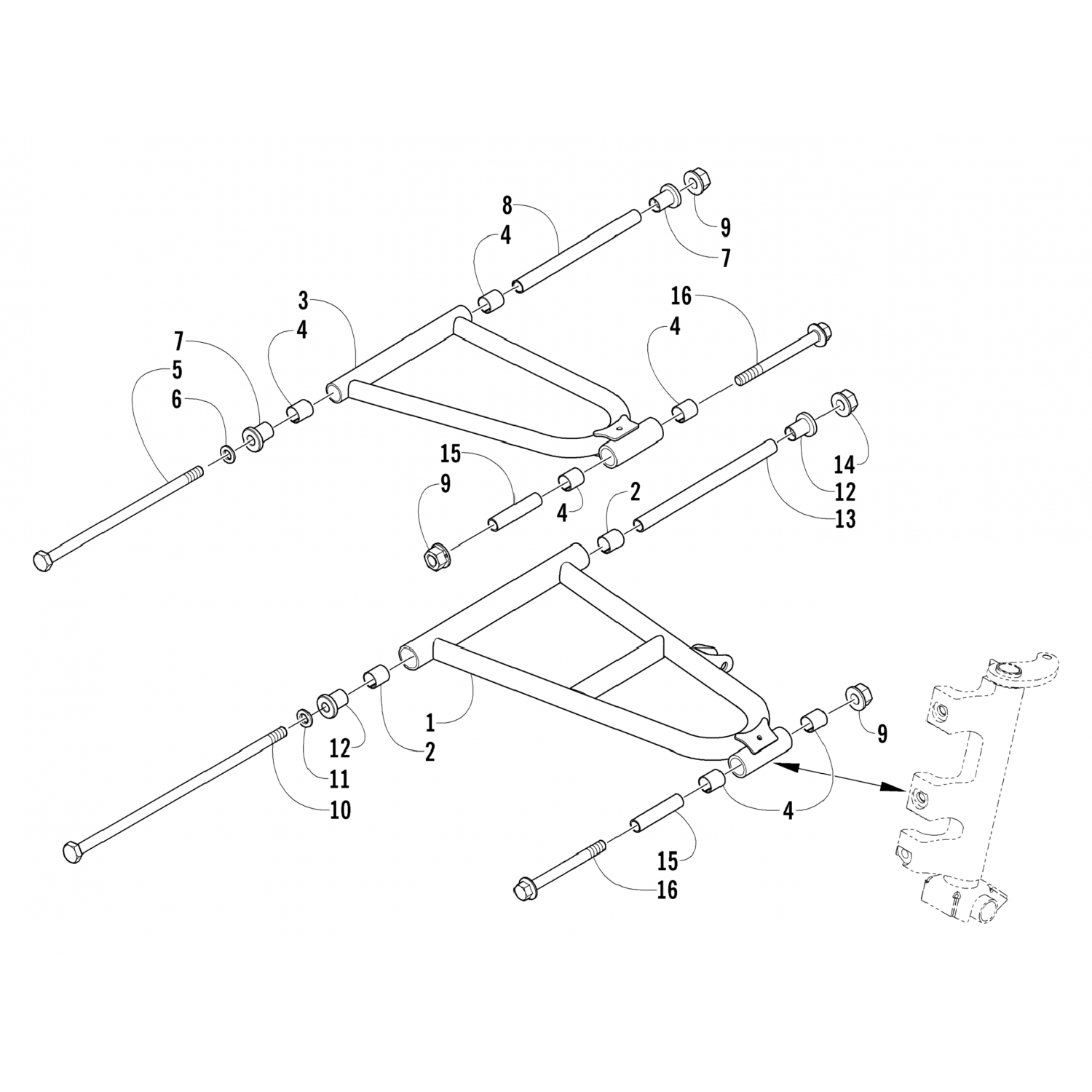 8
4
9
7
3
4
16
4
7
5
6
15
9
4
2
14
12
13
1
2
12
11
10
9
4
15
16