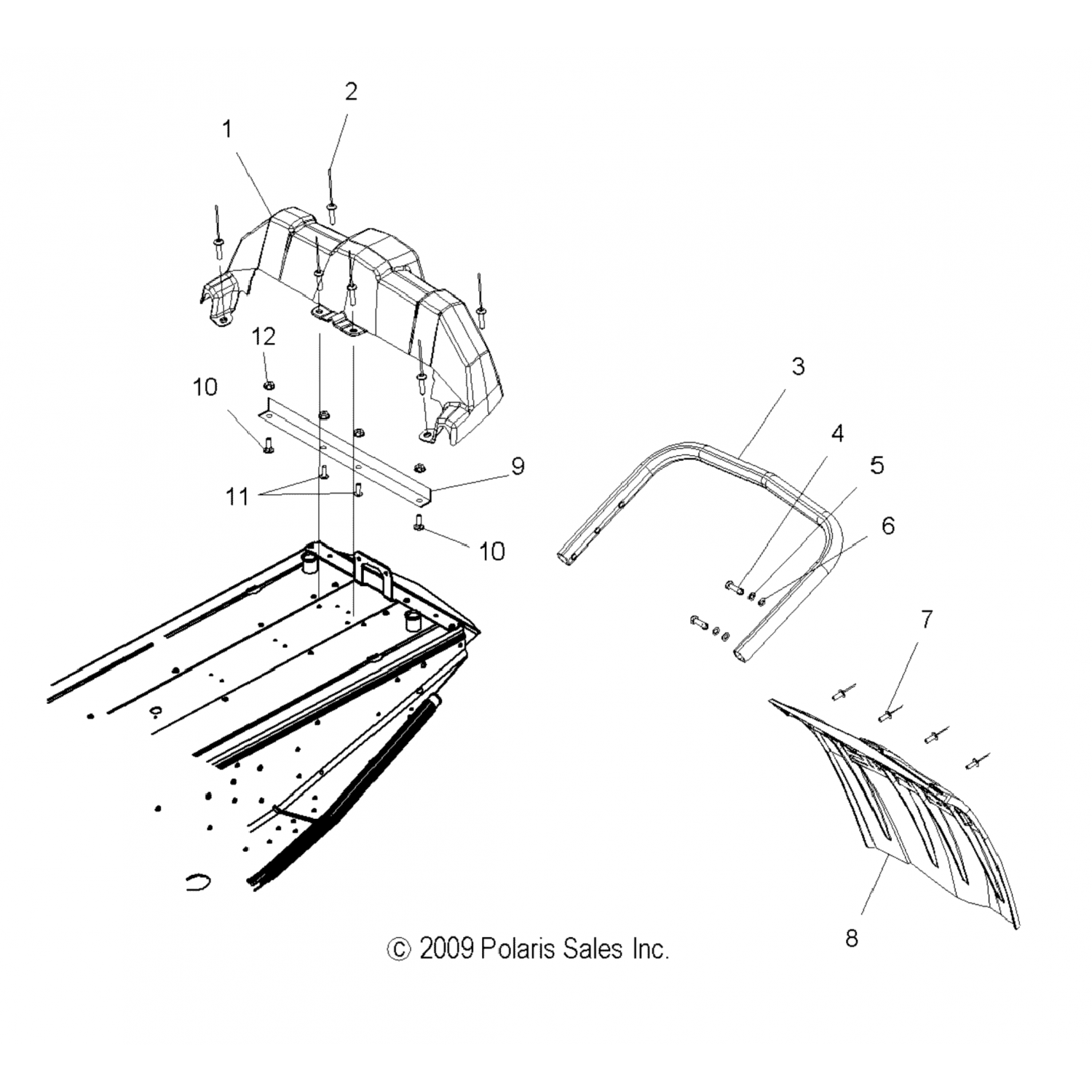 2
1
12
10
3
4
5
9
11
6
10
7
8
© 2009 Polaris Sales Inc.