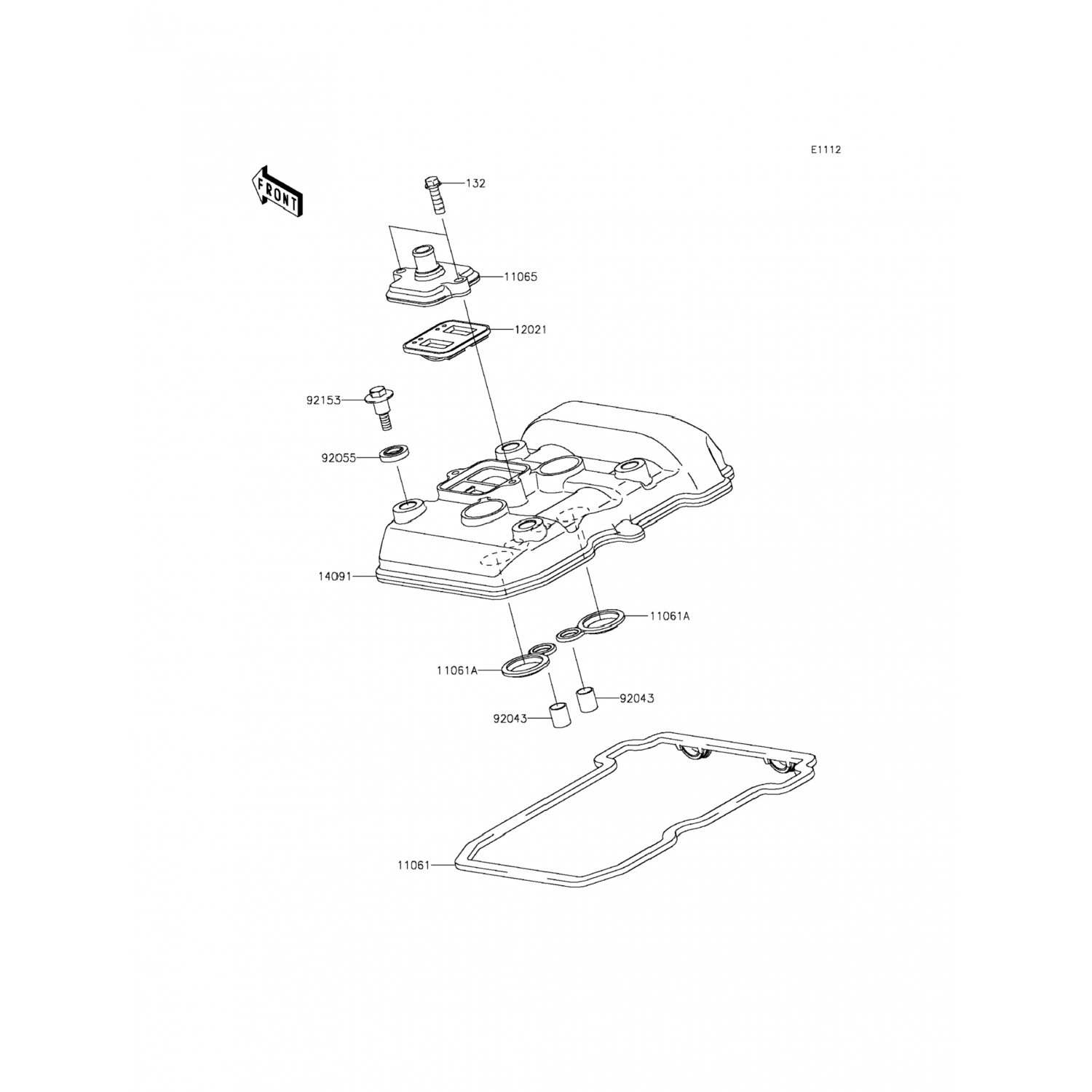 E1112

FRONT

132

11065

12021

92153

92055

14091

11061A

11061A

92043

92043

11061