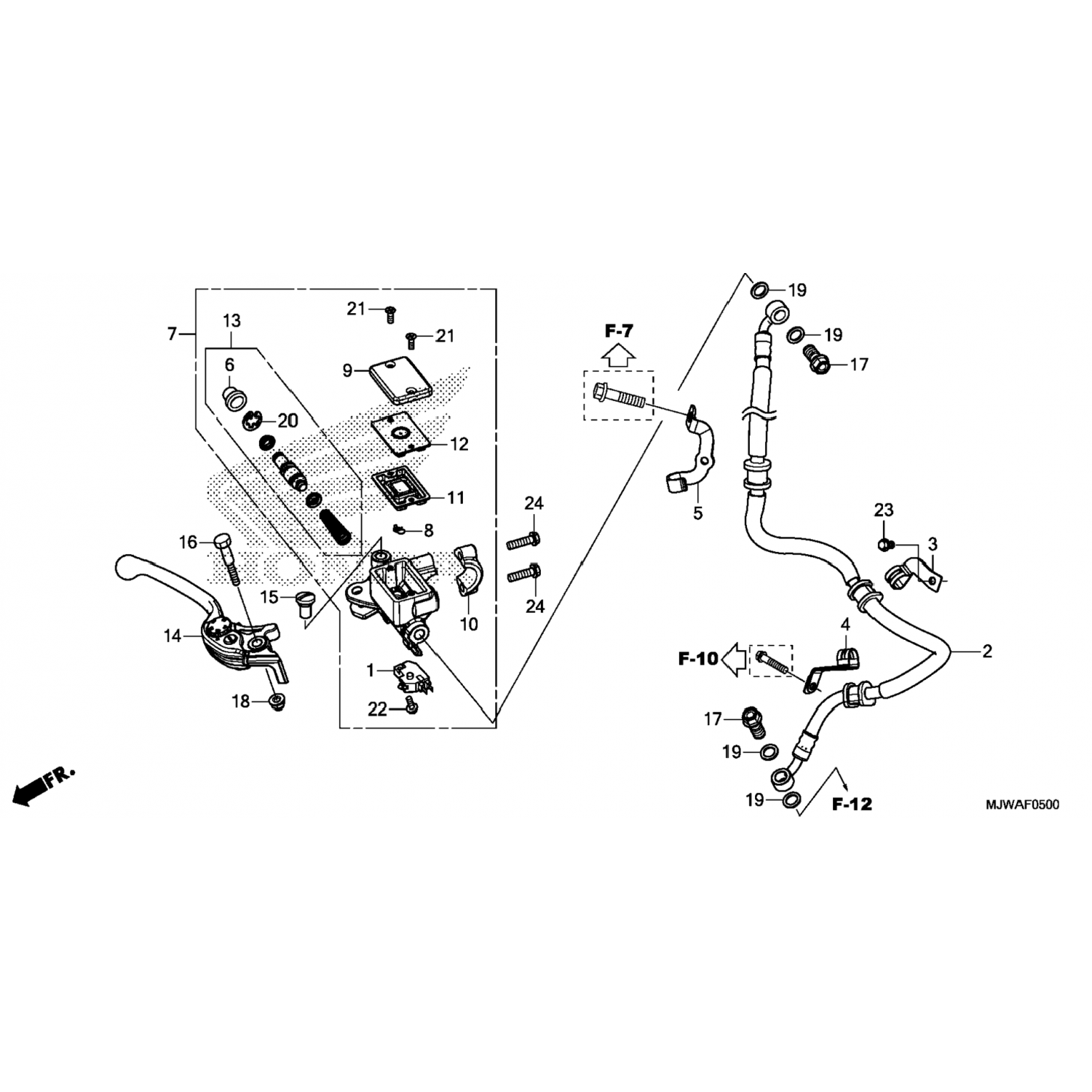 7
13
6
20
21
21
9
12
11
8
16
15
14
18
1
22
10
24
24
F-7
5
19
19
17
23
3
4
2
F-10
17
19
19
F-12
FR.
MJWAF0500