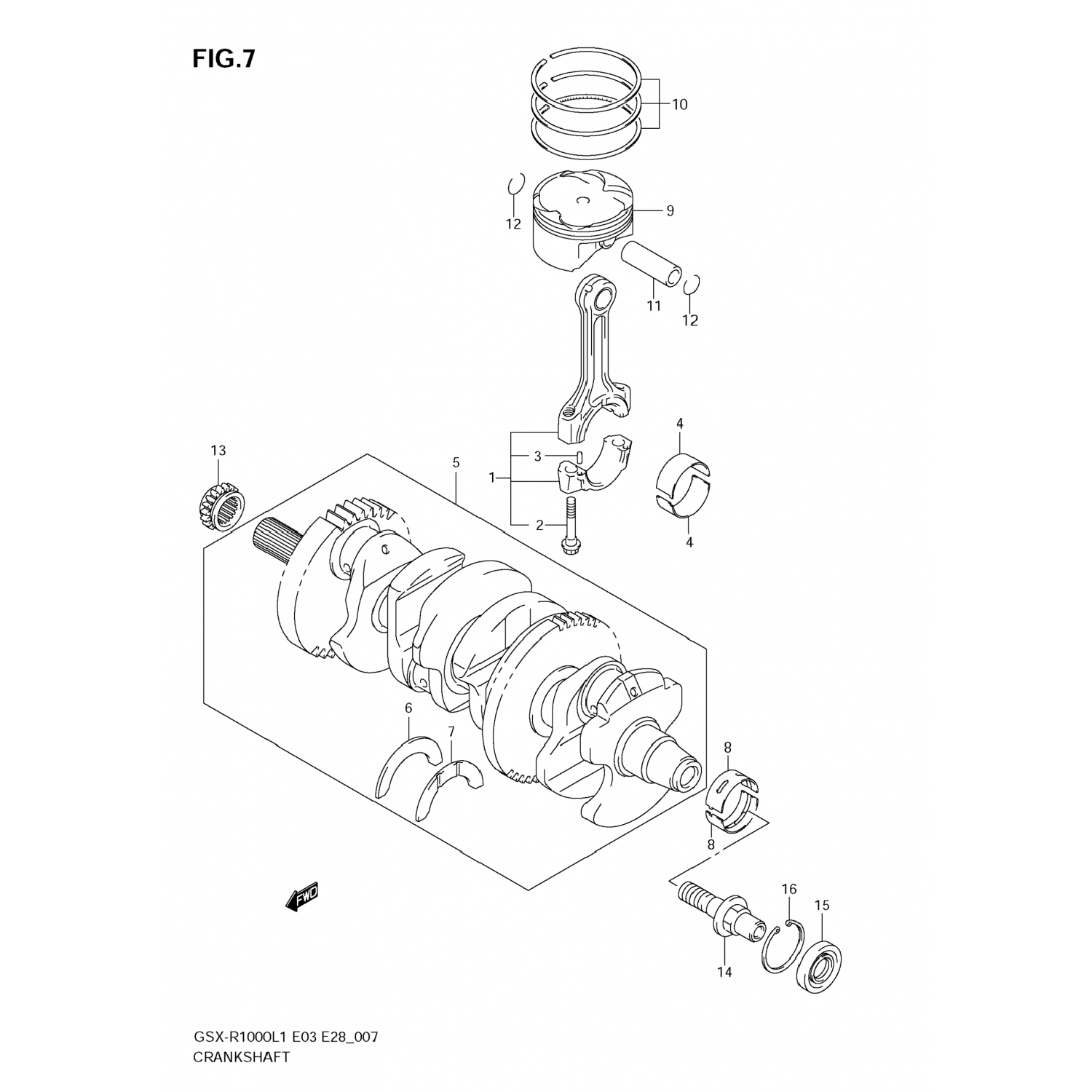 FIG.7

10

12

9

11

12

4

13

5

3

1

2

4

6

7

8

8

FWD

16

15

14

GSX-R1000L1 E03 E28_007
CRANKSHAFT