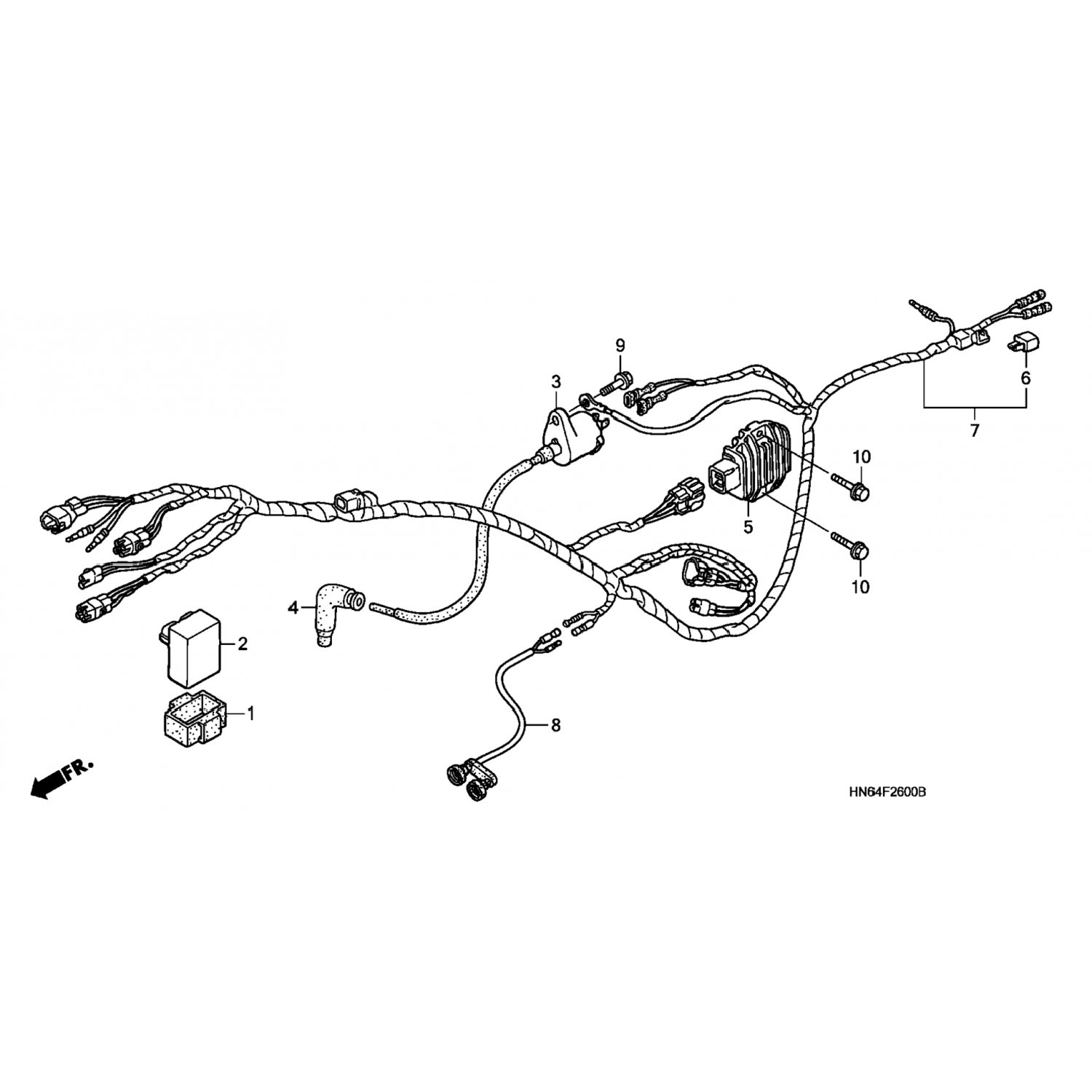 9
3
6
7
10
5
10
4
2
1
8
FR.
HN64F2600B