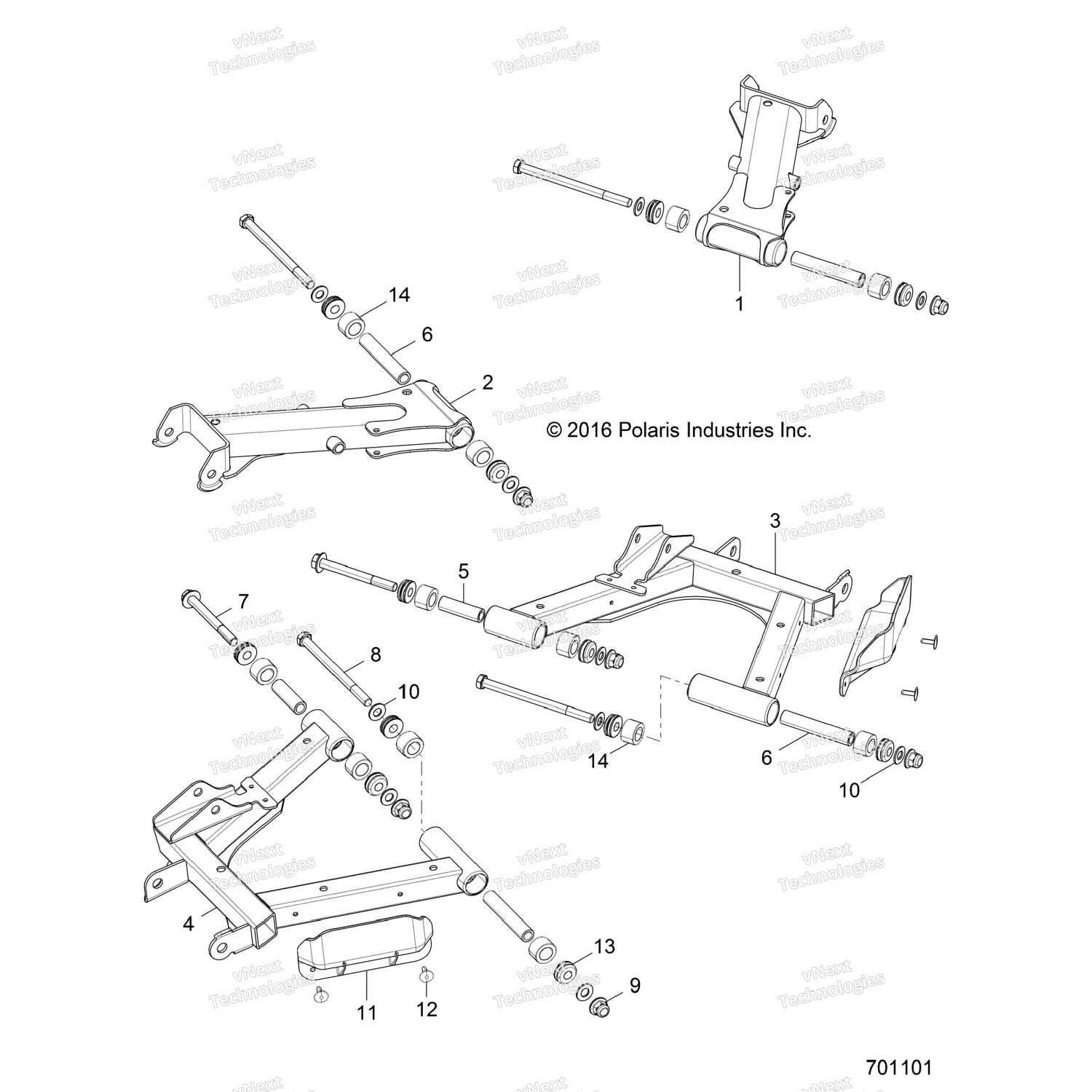 vNext Technologies

1

14

6

2

© 2016 Polaris Industries Inc.

3

5

7

8

10

14

6

10

4

13

9

11

12

701101