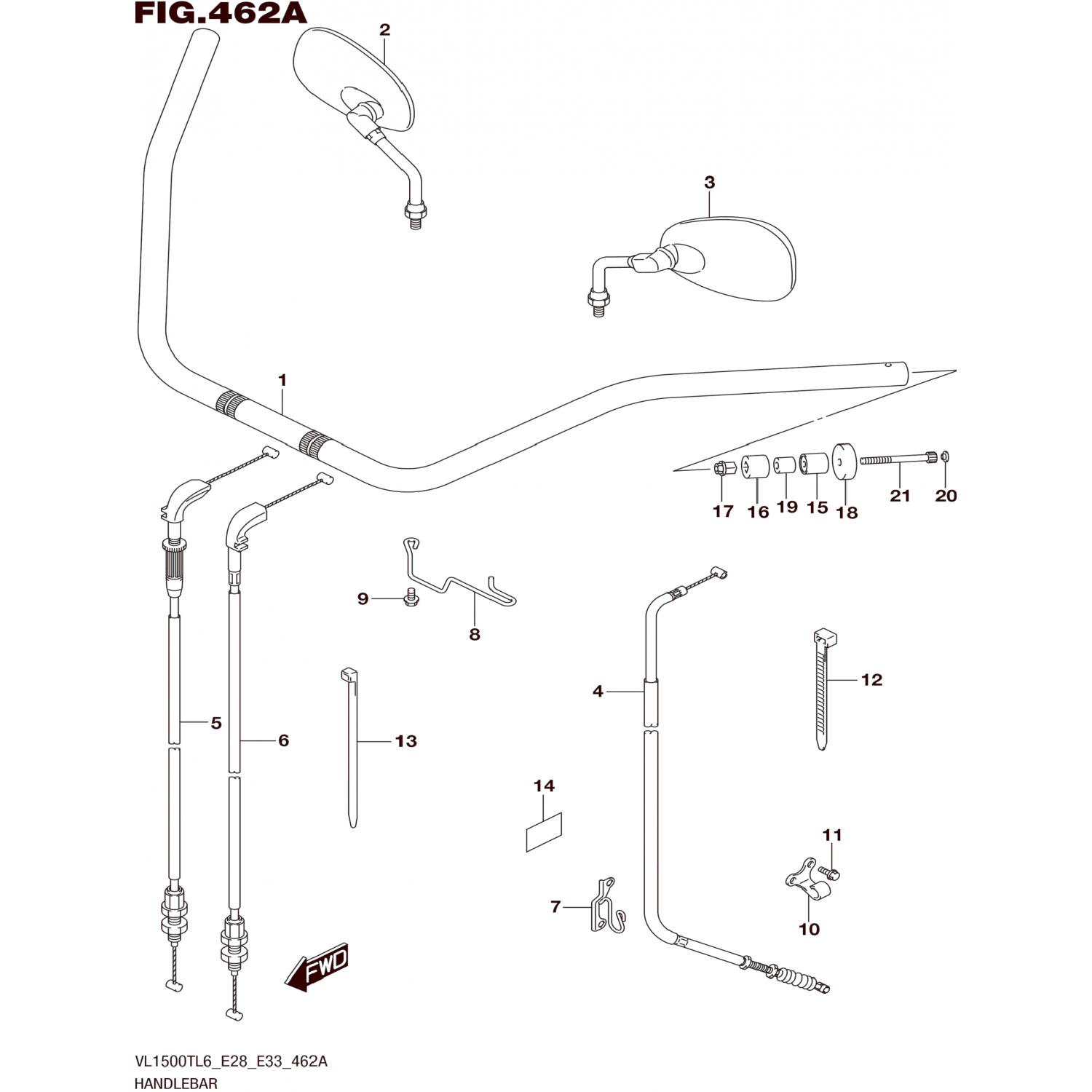 FIG.462A

2

3

1

17 16 19 15 18 21 20

9

8

4

12

5

6

13

14

11

7

10

FWD

VL1500TL6_E28_E33_462A
HANDLEBAR