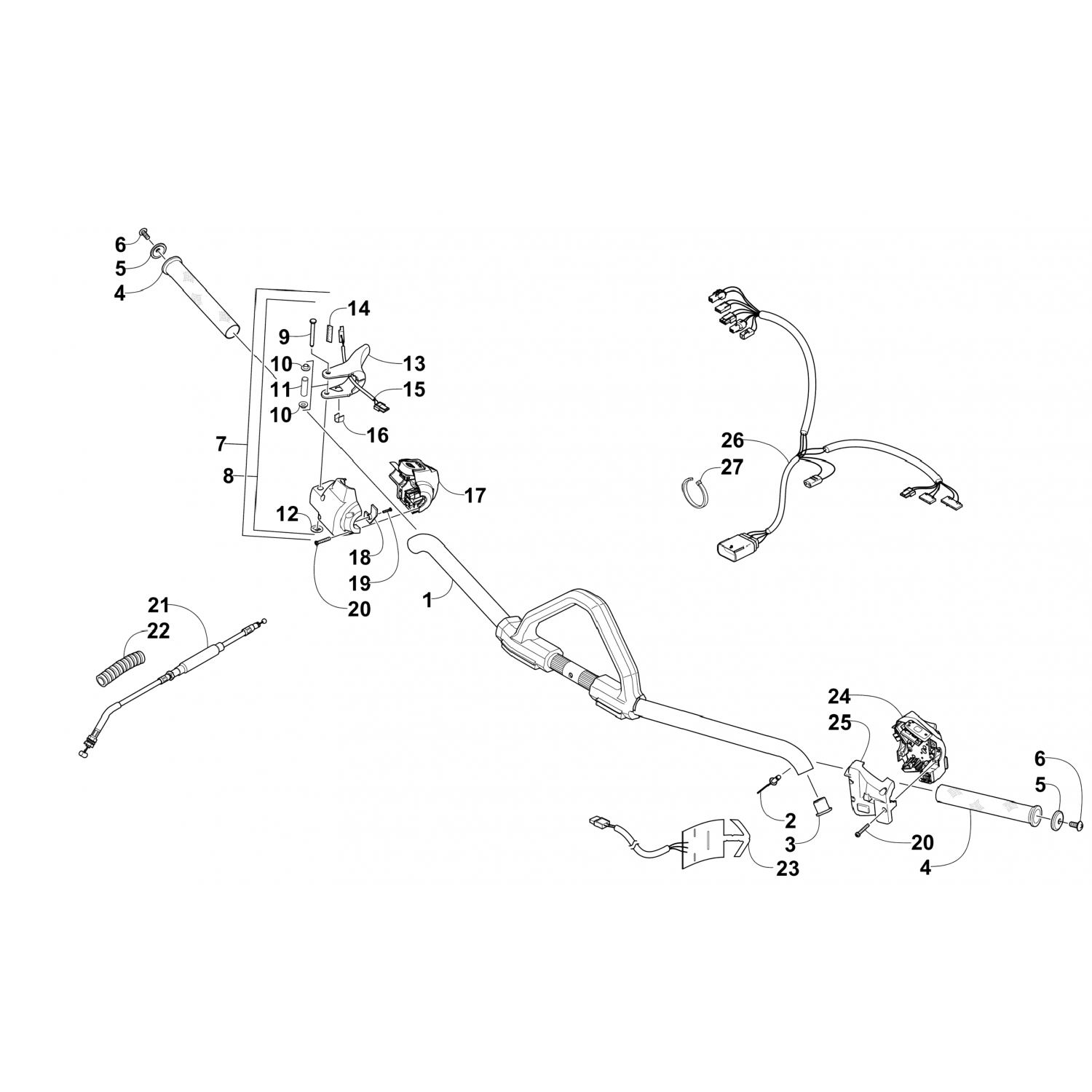 6
5
4
14
9
13
10
11
15
10
16
7
8
17
12
18
19
20
1
21
22
26
27
24
25
6
5
2
3
20
4
23