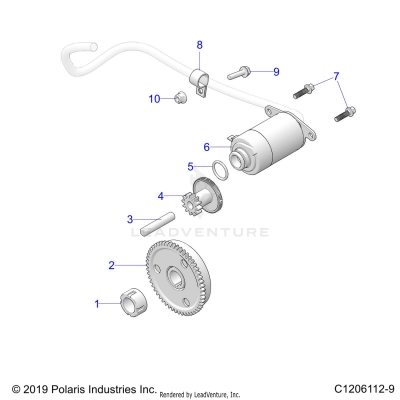 8

9

7

10

6

5

4

3

LEADVENTURE

2

1

© 2019 Polaris Industries Inc. Rendered by LeadVenture, Inc. C1206112-9