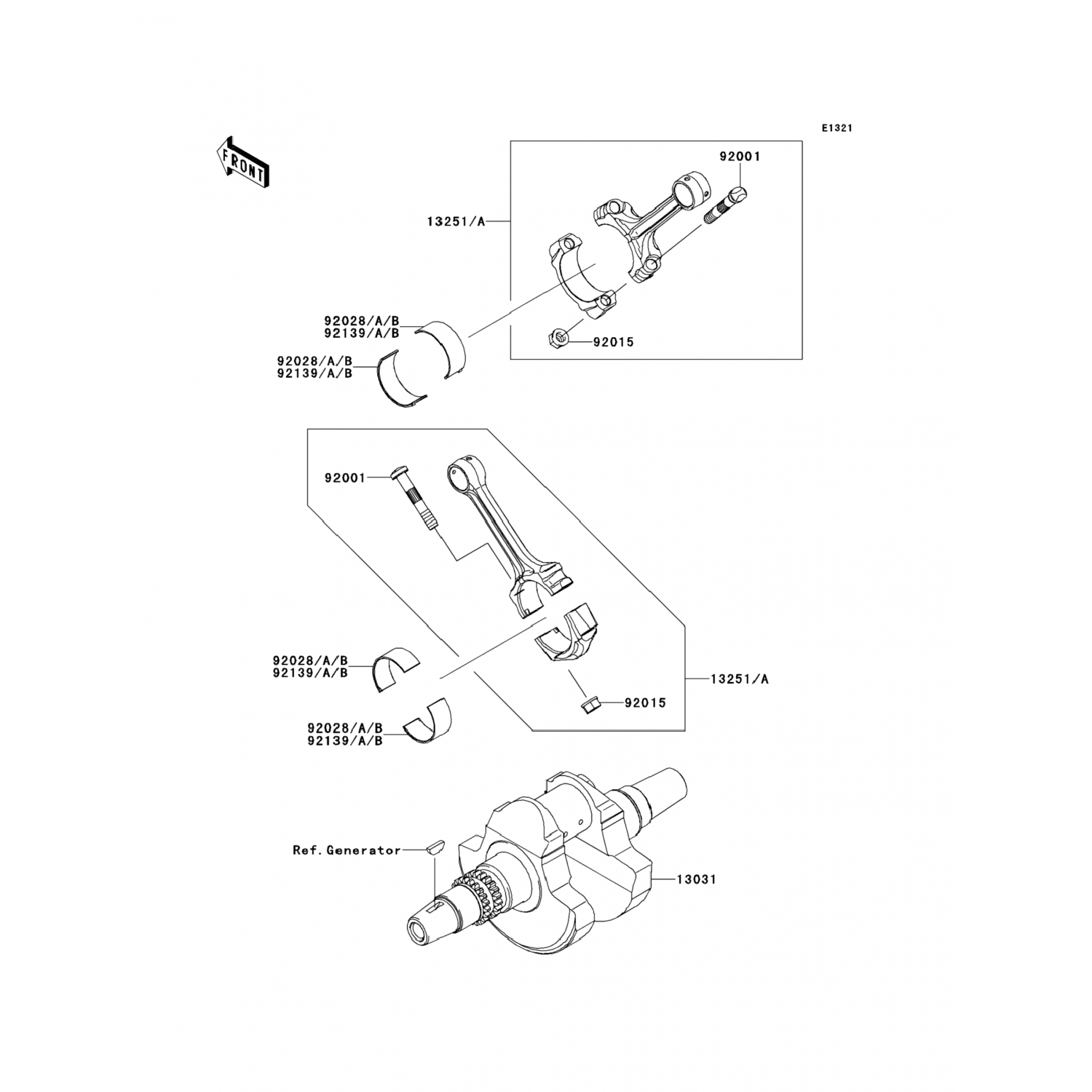 E1321

FRONT

92001

13251/A

92028/A/B
92139/A/B

92015

92028/A/B
92139/A/B

92001

92028/A/B
92139/A/B

13251/A

92015

92028/A/B
92139/A/B

Ref. Generator

13031