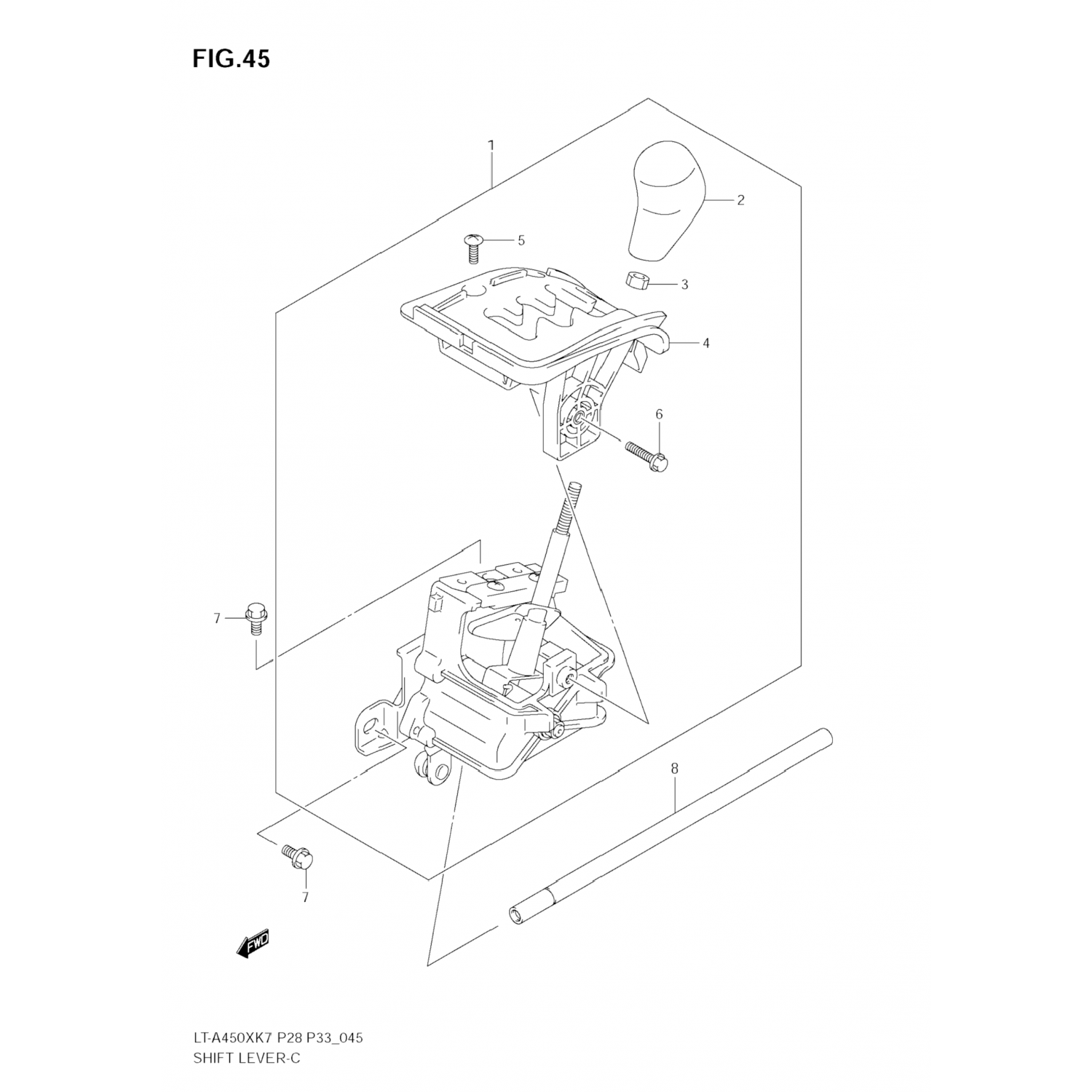 FIG.45

1
2
5
3
4
6
7
8
7

FWD

LT-A450XK7 P28 P33_045
SHIFT LEVER-C