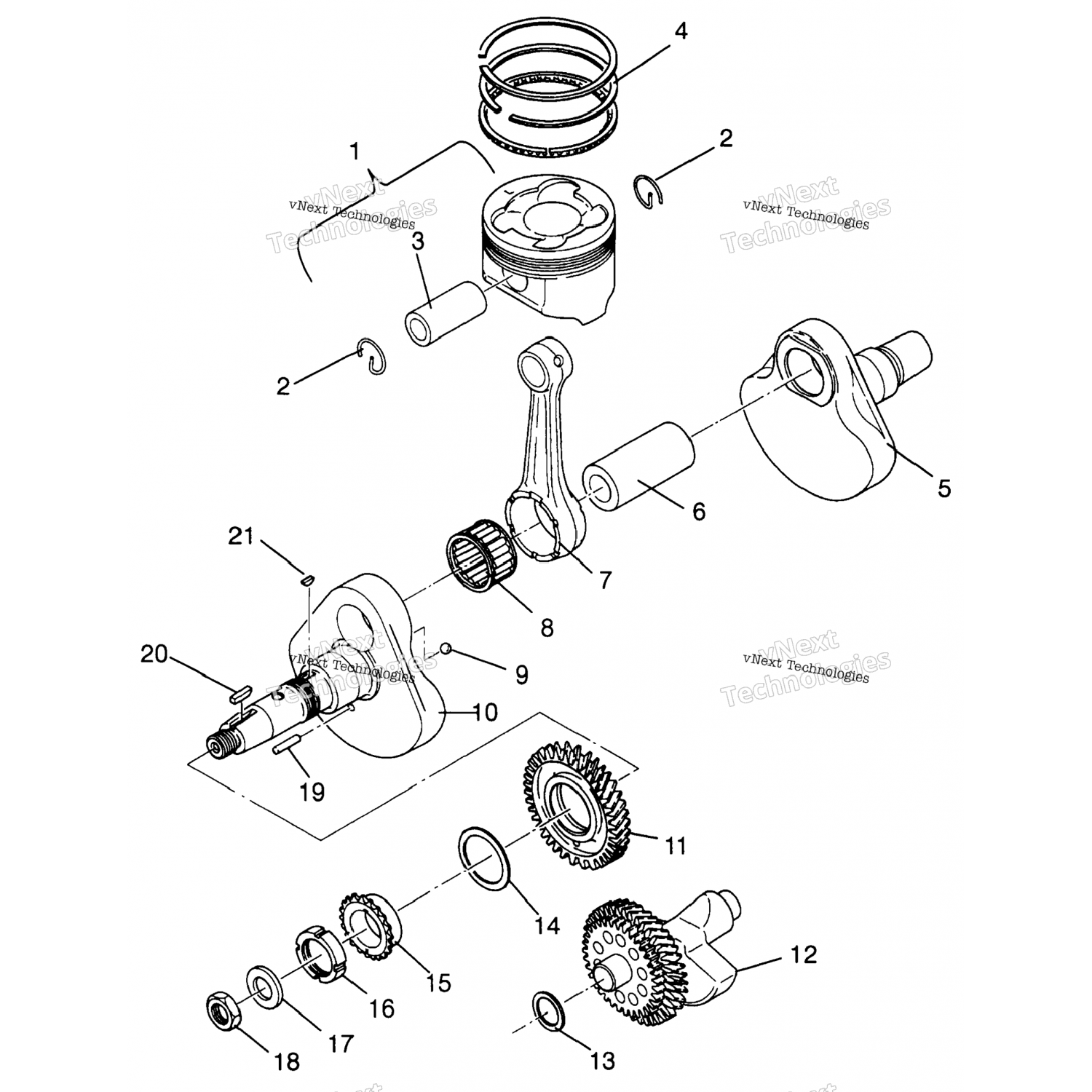 4
1
2
vNext Technologies
vNext Technologies
vNext Technologies
vNext Technologies
3
2
5
6
21
7
8
20
vNext Technologies
vNext Technologies
9
vNext Technologies
vNext Technologies
10
19
11
14
12
15
16
17
18
13