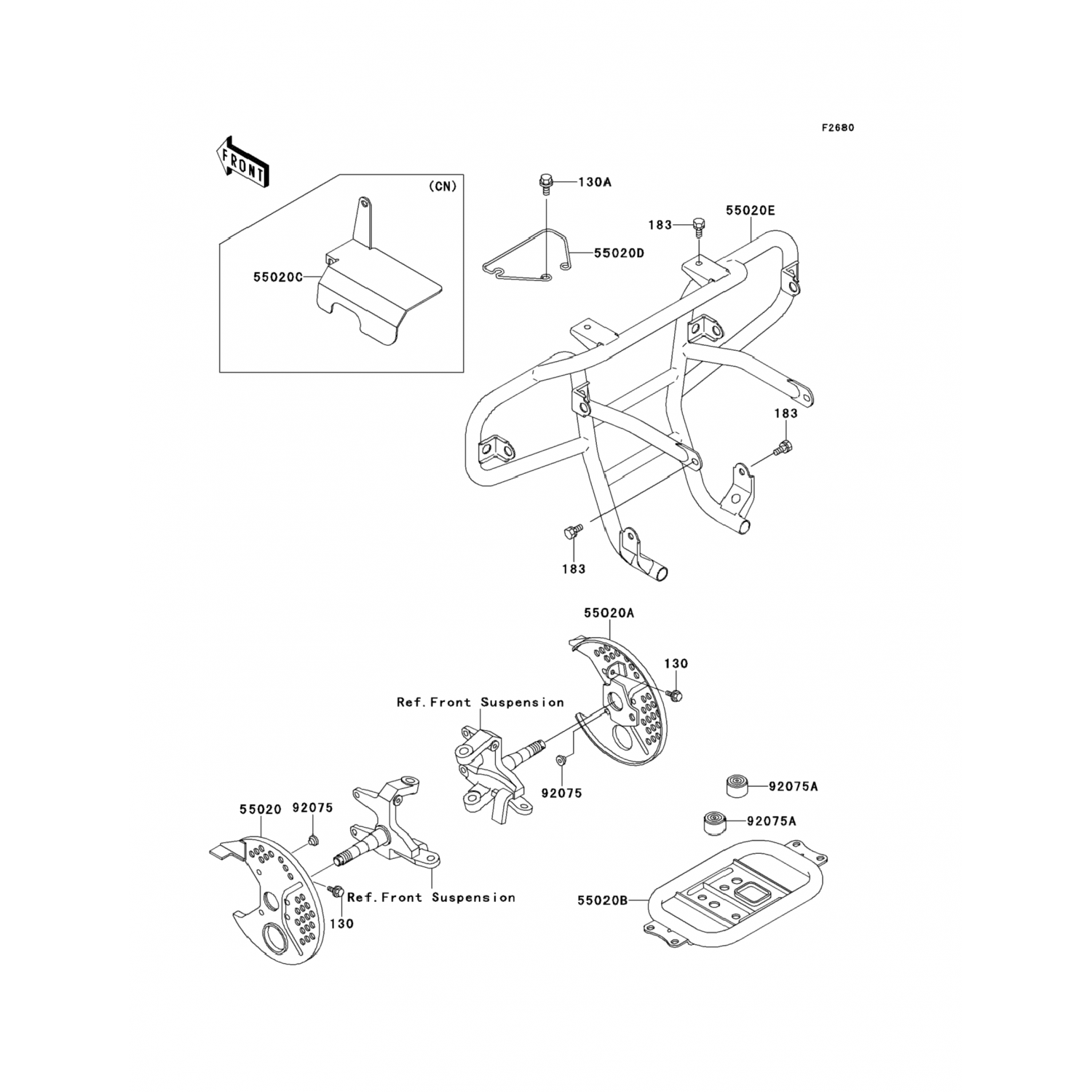 F2680

FRONT

(CN)

55020C

130A

55020D

183

55020E

183

183

55020A

130

Ref.Front Suspension

92075

92075A

92075A

55020

92075

Ref.Front Suspension

130

55020B