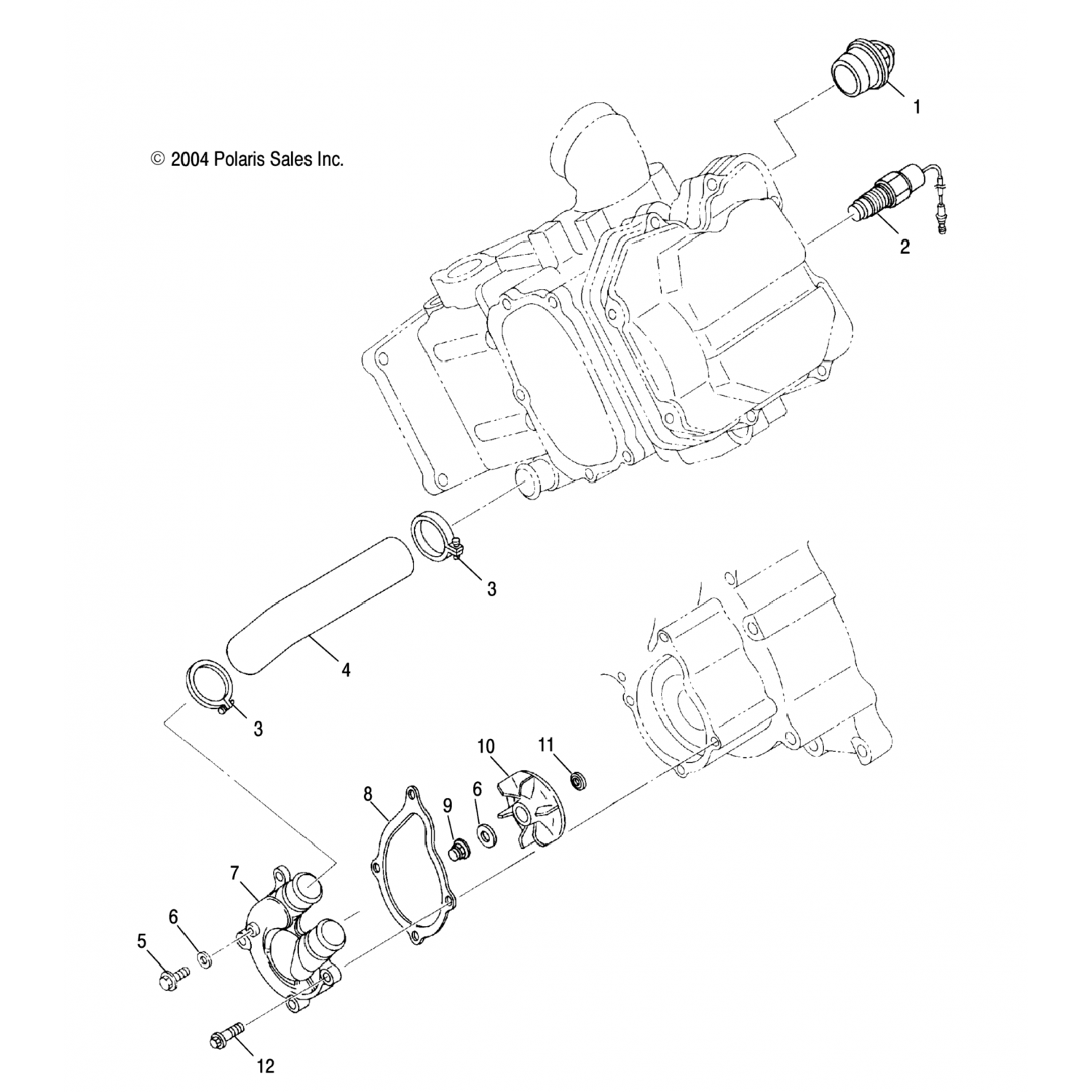 © 2004 Polaris Sales Inc.

1

2

3

4

3

10

11

8

9

6

7

6

5

12