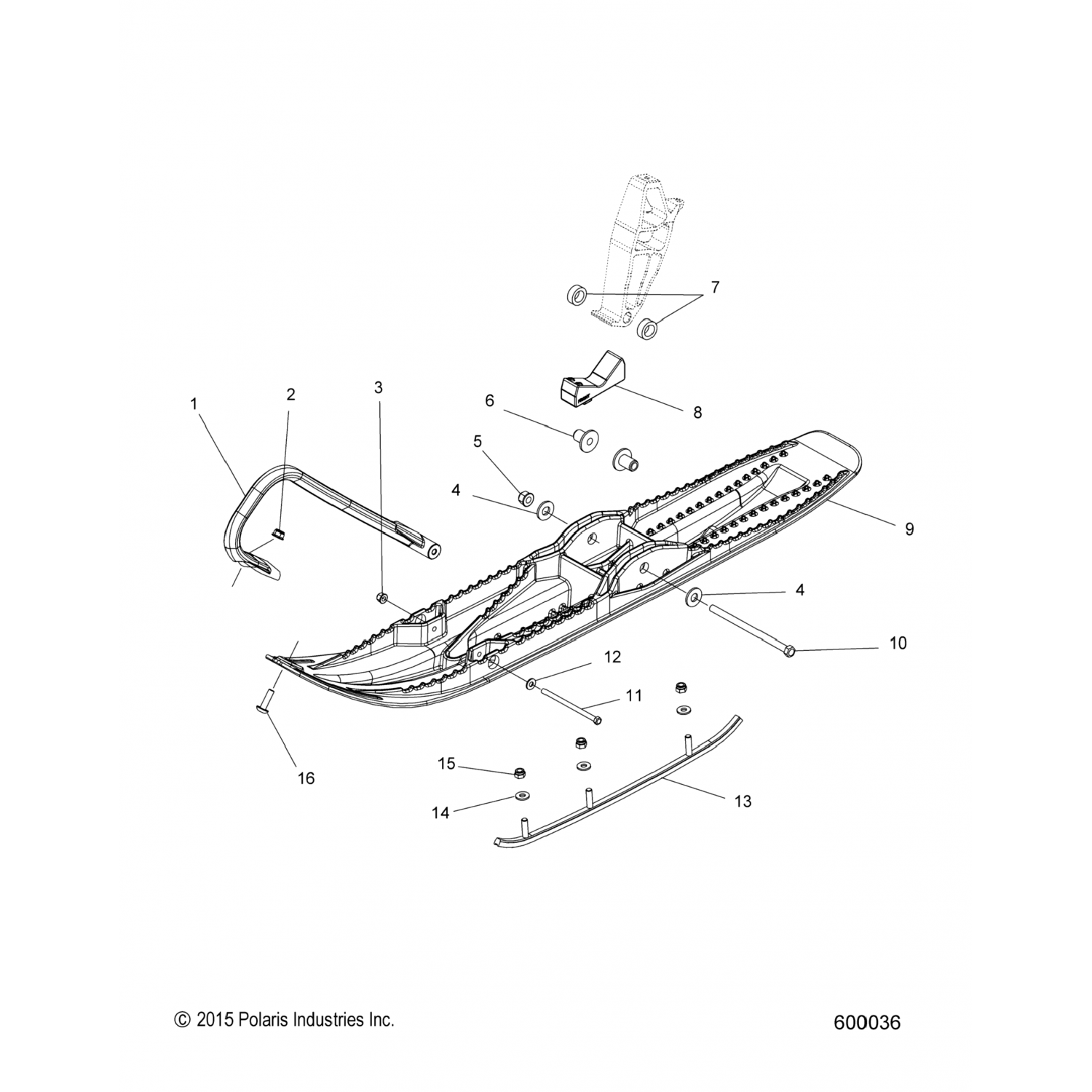 7

1
2
3
6
8
5
4
9
4
10
12
11
15
16
14
13

© 2015 Polaris Industries Inc.

600036