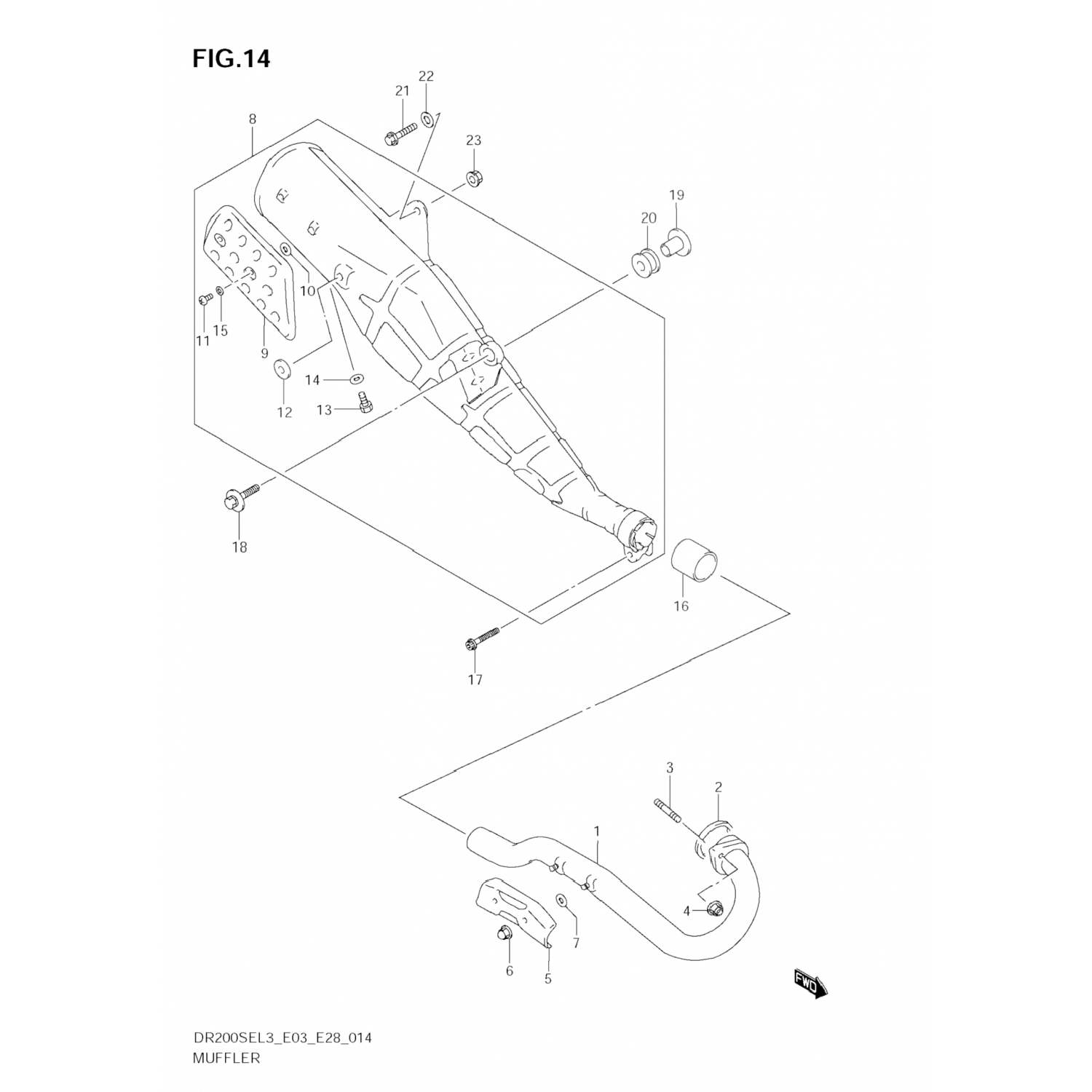 FIG.14

22
21
8
23
19
20
10
11
15
9
14
12
13
18
16
17
3
2
1
4
7
6
5
FWD

DR200SEL3_E03_E28_014
MUFFLER