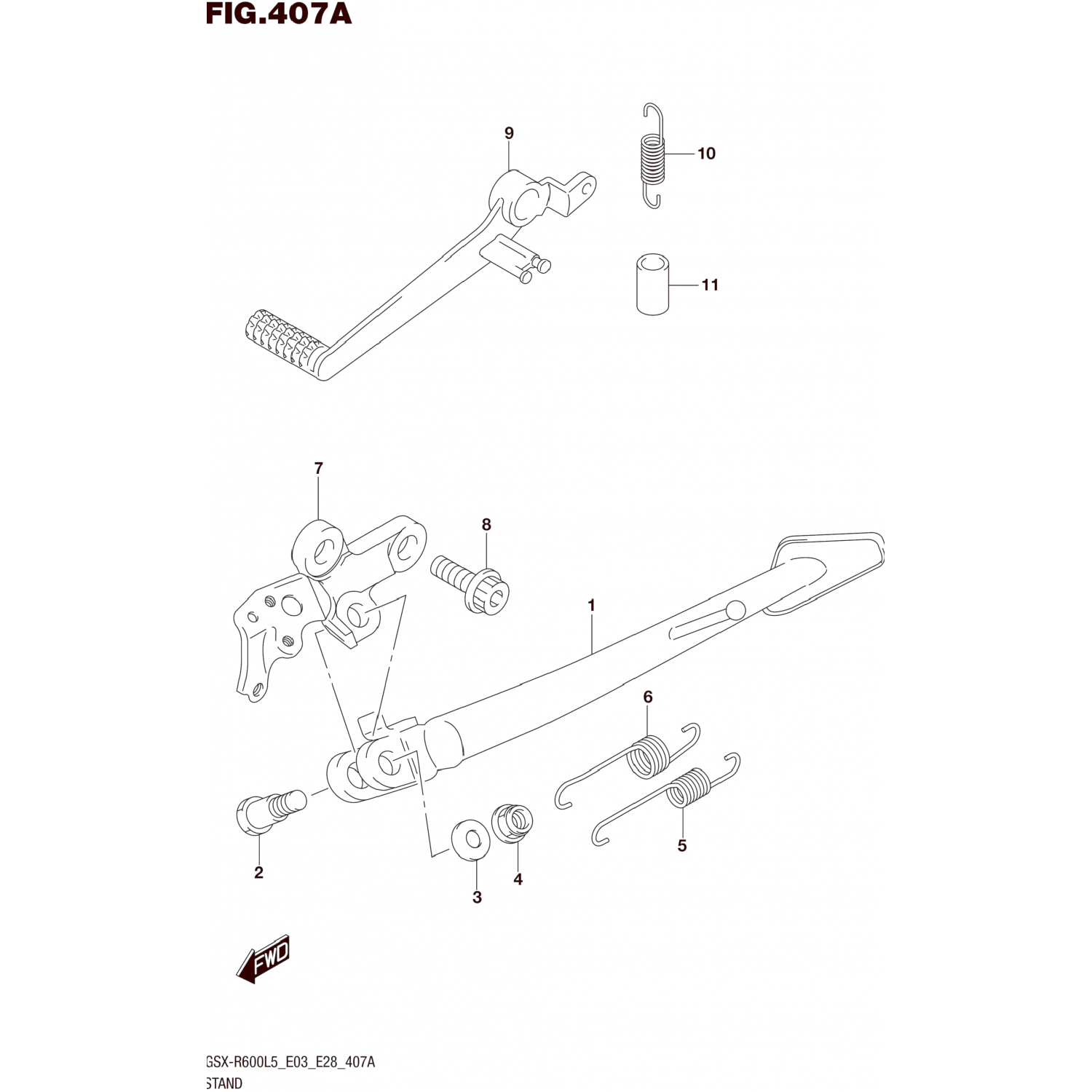 FIG.407A

9

10

11

7

8

1

6

5

2

3

4

FWD

GSX-R600L5_E03_E28_407A
STAND