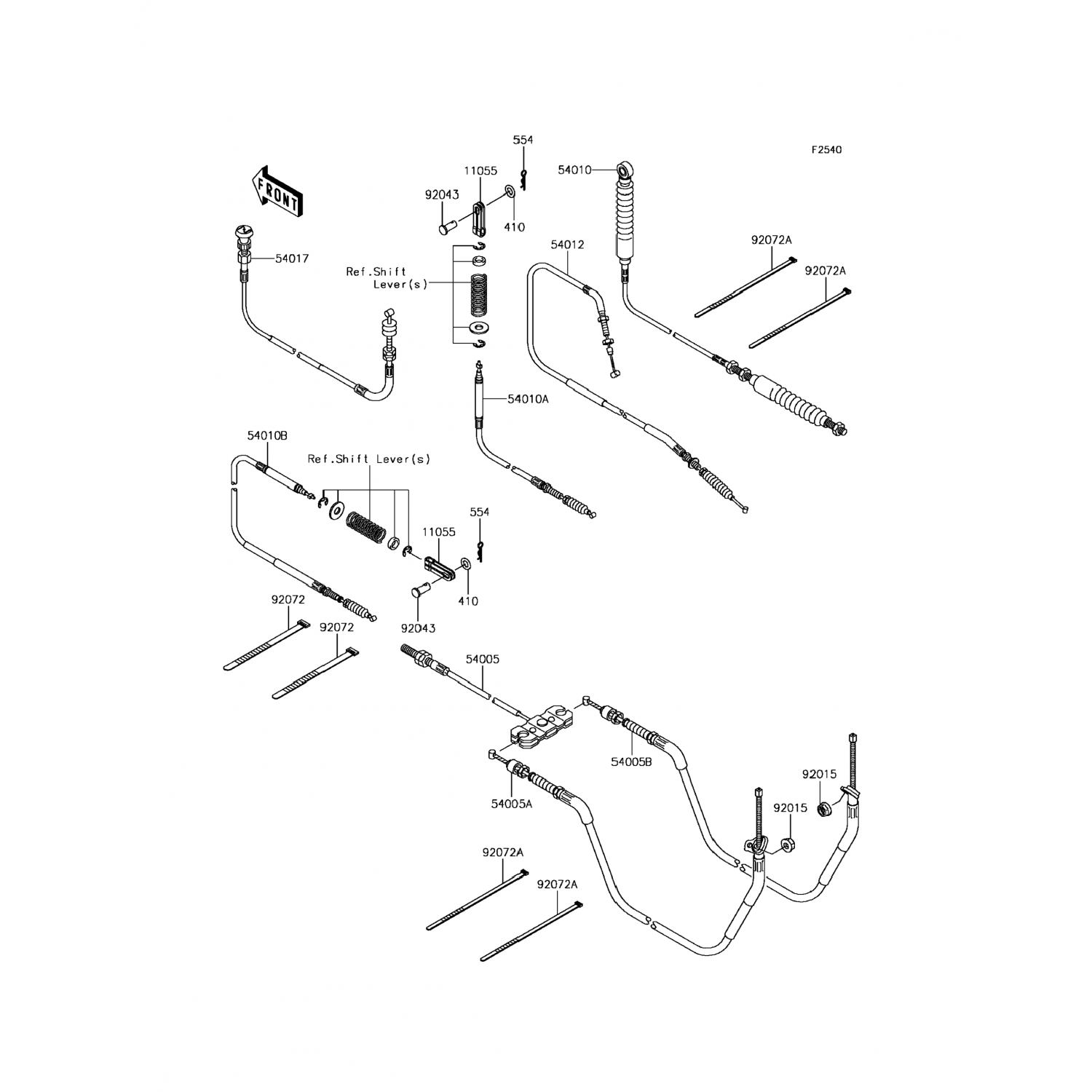 F2540

FRONT

554
11055
92043
410
54010
54017
Ref.Shift Lever(s)
54012
92072A
92072A
54010A
54010B
Ref.Shift Lever(s)
554
11055
410
92043
92072
92072
54005
54005B
54005A
92015
92015
92072A
92072A