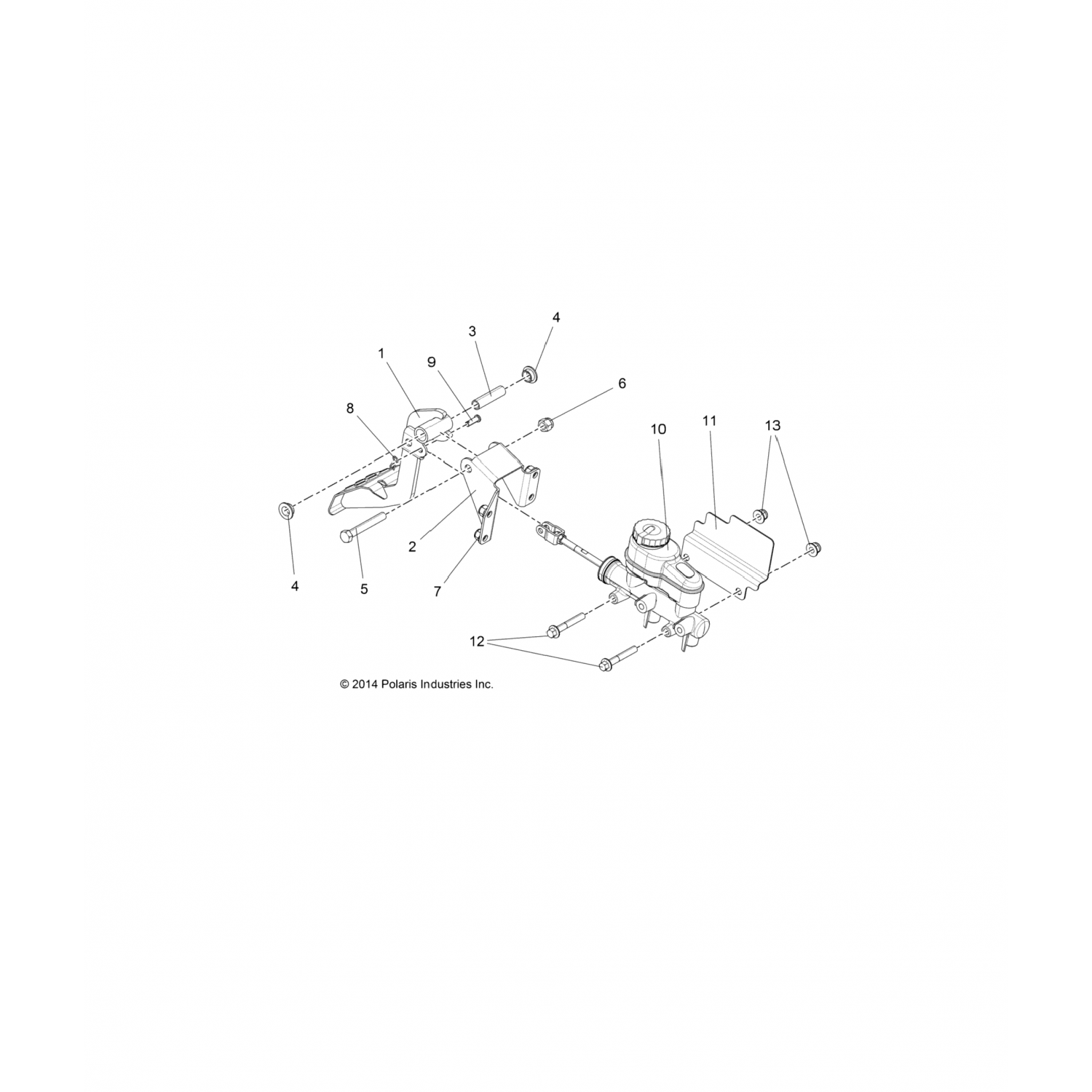 4
3
1
9
6
8
10
11
13
2
4
5
7
12
© 2014 Polaris Industries Inc.