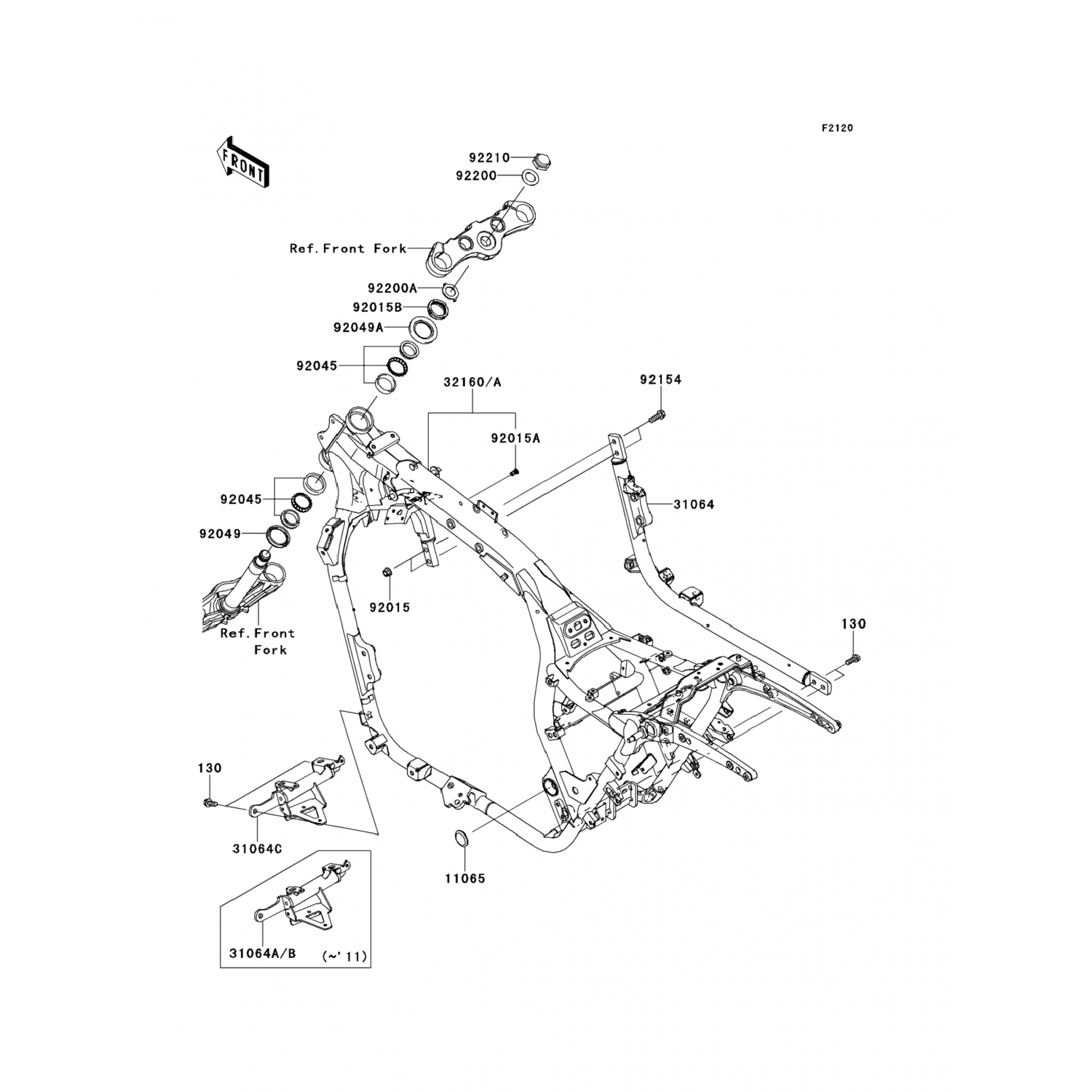 F2120

FRONT

92210
92200
Ref. Front Fork
92200A
92015B
92049A
92045
32160/A
92154
92015A
92045
31064
92049
92015
Ref. Front Fork
130
130
31064C
11065
31064A/B (~'11)