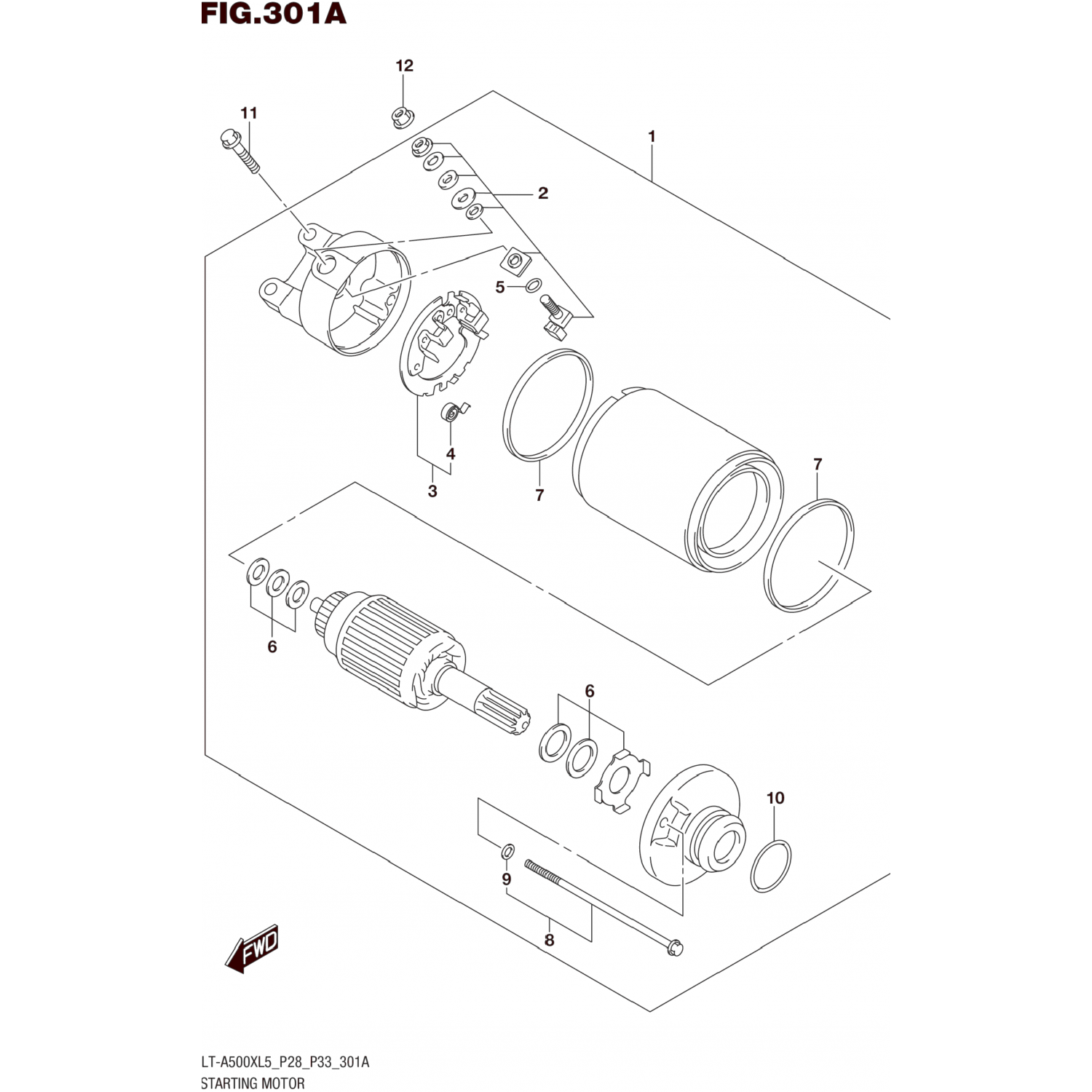 FIG.301A

12
11
1
2
5
4
3
7
7
6
6
10
9
8
FWD

LT-A500XL5_P28_P33_301A
STARTING MOTOR