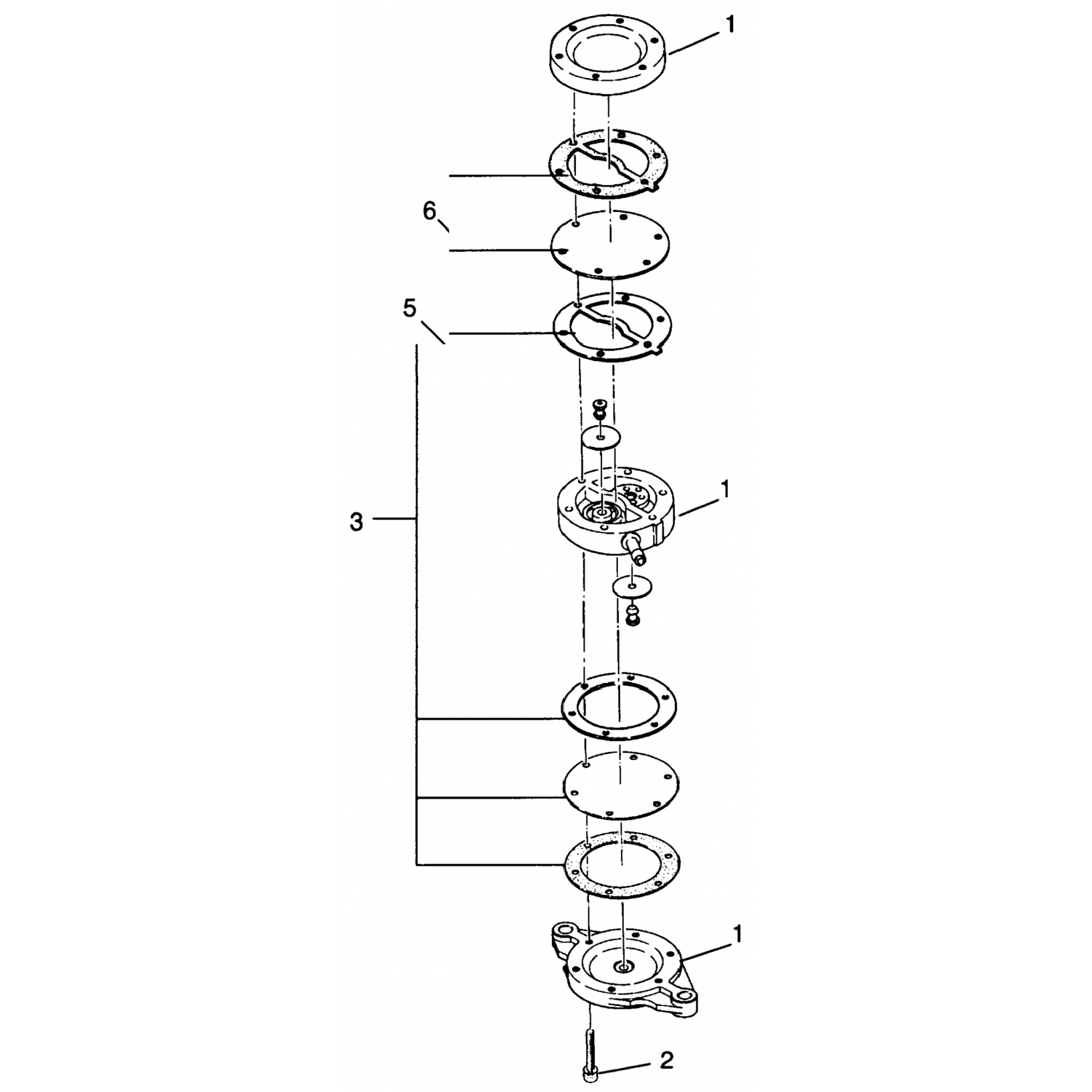 1
6
5
3
1
1
2