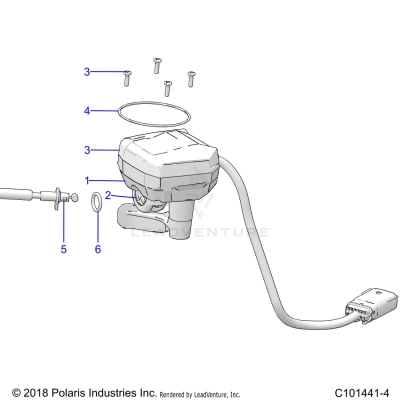 3

4

3

1

2

5

6

LEADVENTURE

© 2018 Polaris Industries Inc. Rendered by LeadVenture, Inc.

C101441-4