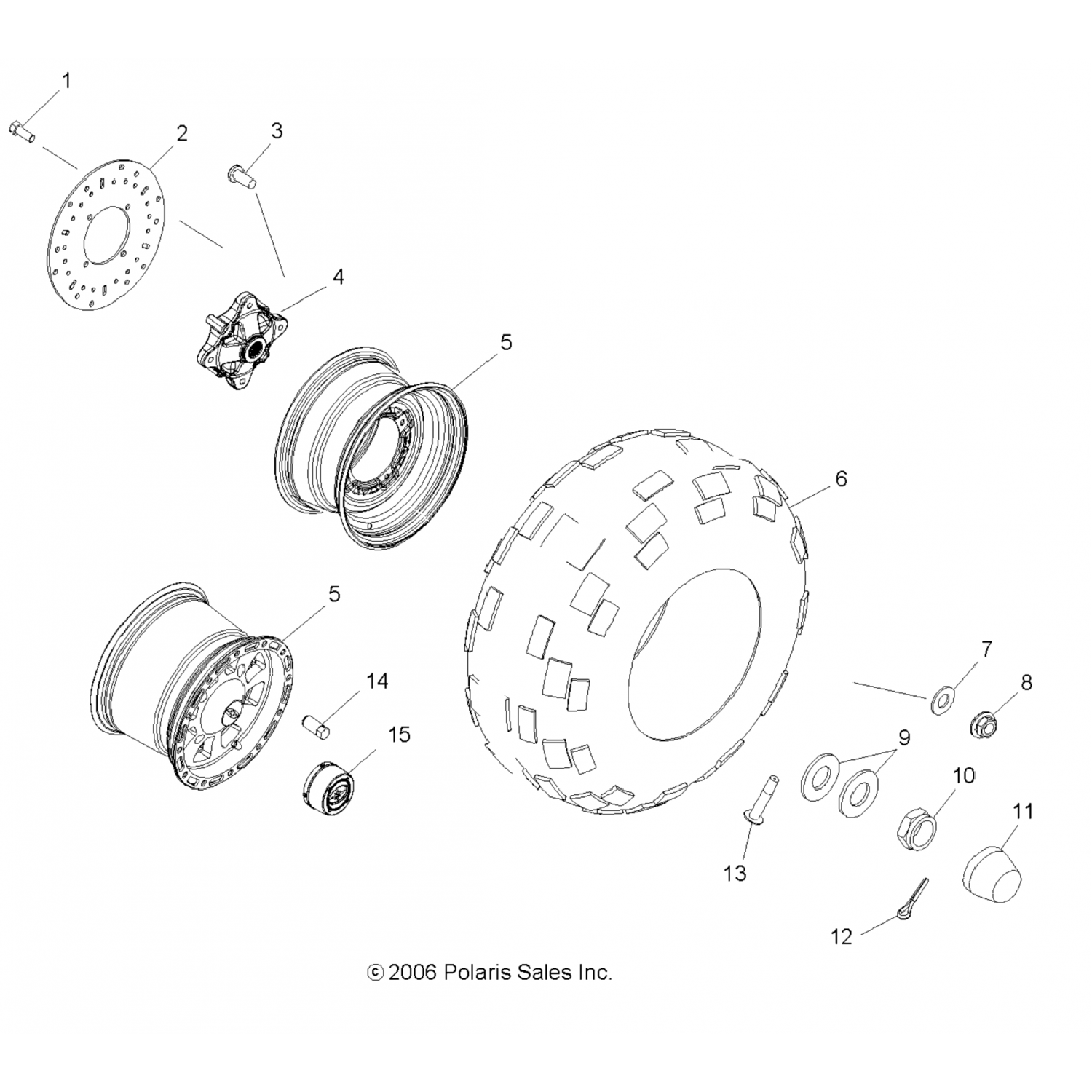 1
2
3
4
5
6
5
14
15
7
8
9
10
11
13
12
© 2006 Polaris Sales Inc.