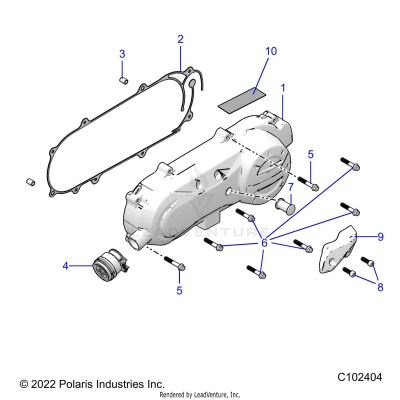 2
3
10
1
5
7
6
9
4
5
8
LEADVENTURE
© 2022 Polaris Industries Inc.
C102404
Rendered by LeadVenture, Inc.