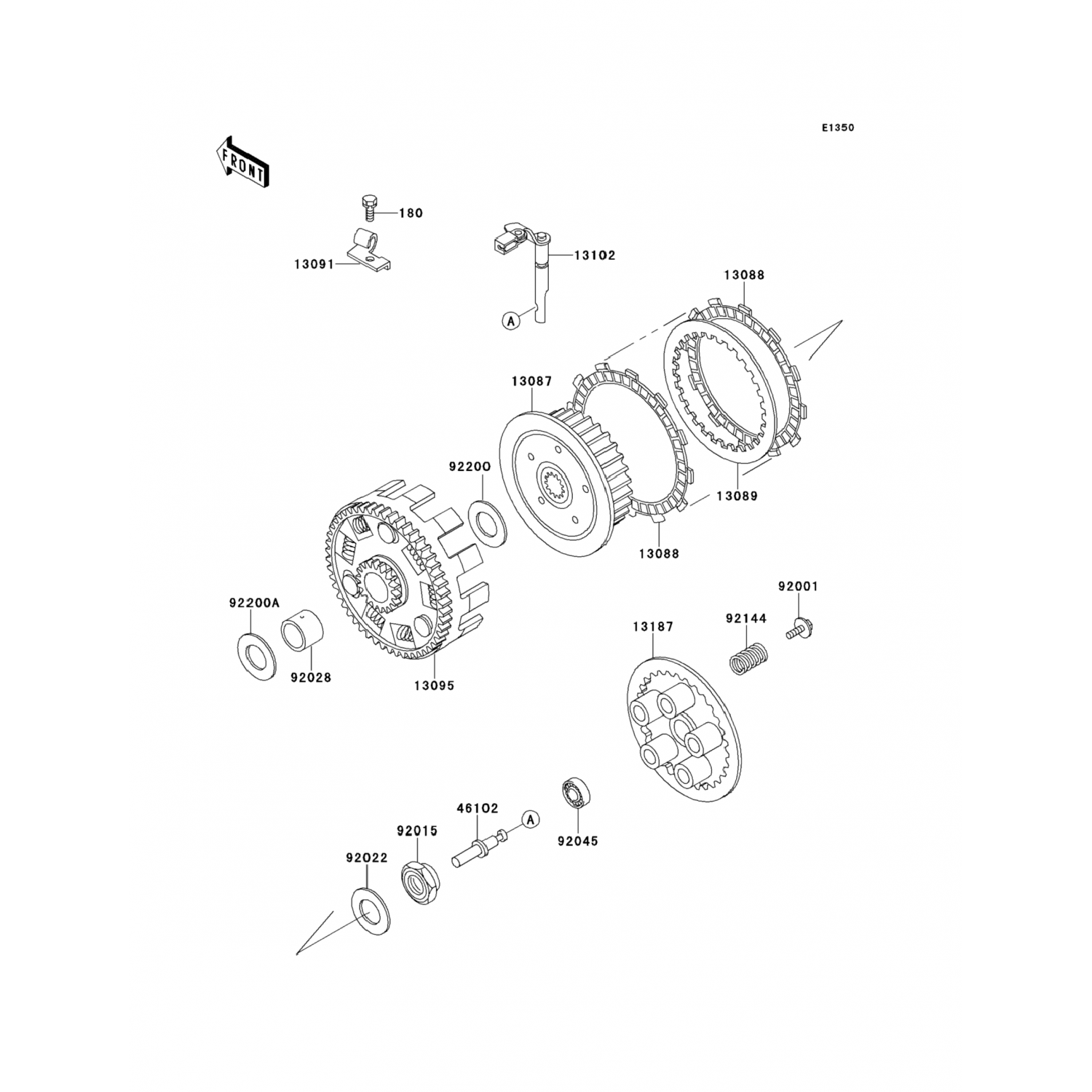 E1350

FRONT

180

13091

13102

A

13088

13087

92200

13089

13088

92200A

92028

13095

92001

92144

13187

46102

A

92015

92045

92022