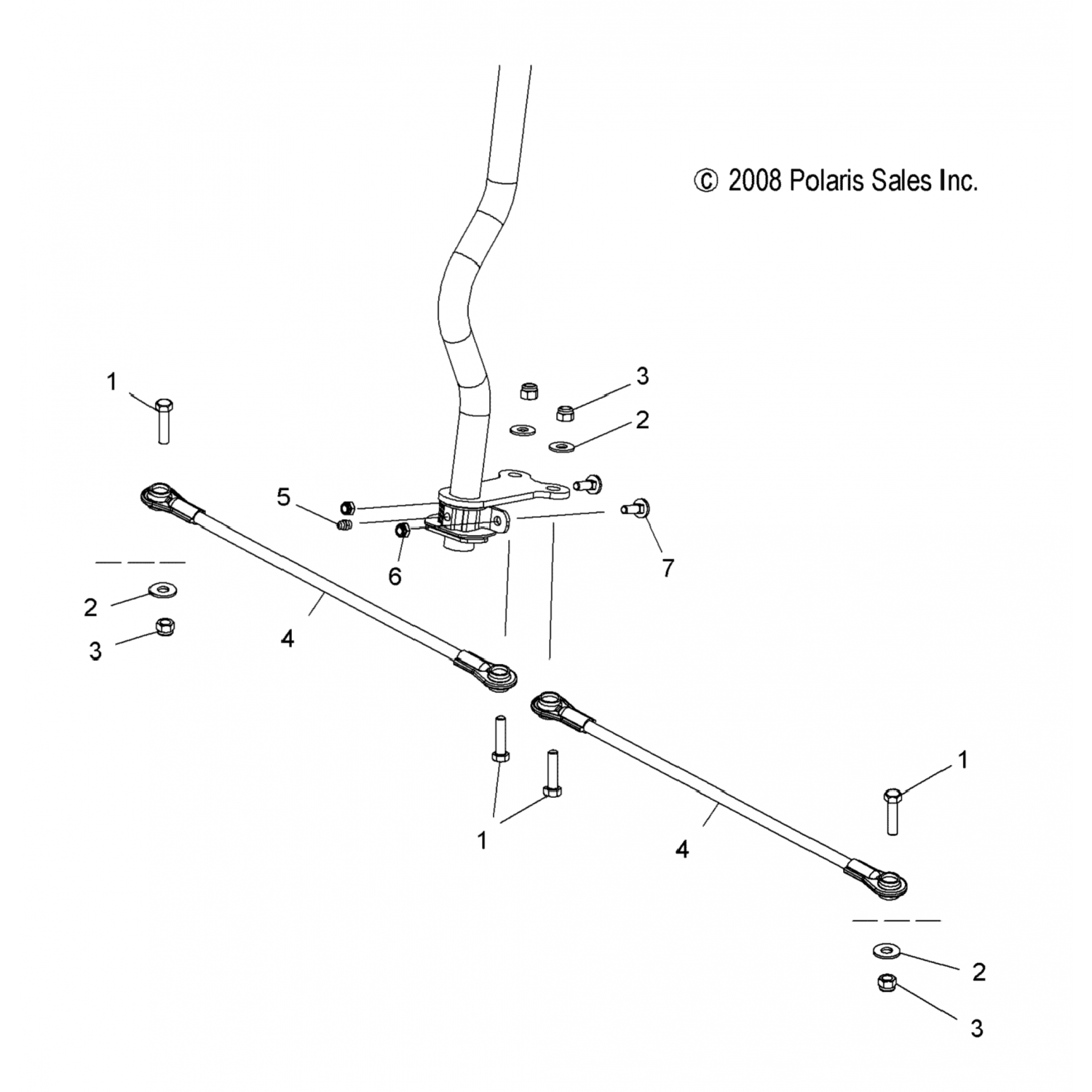 © 2008 Polaris Sales Inc.

1
3
2
5
6
7
2
3
4
1
1
4
2
3