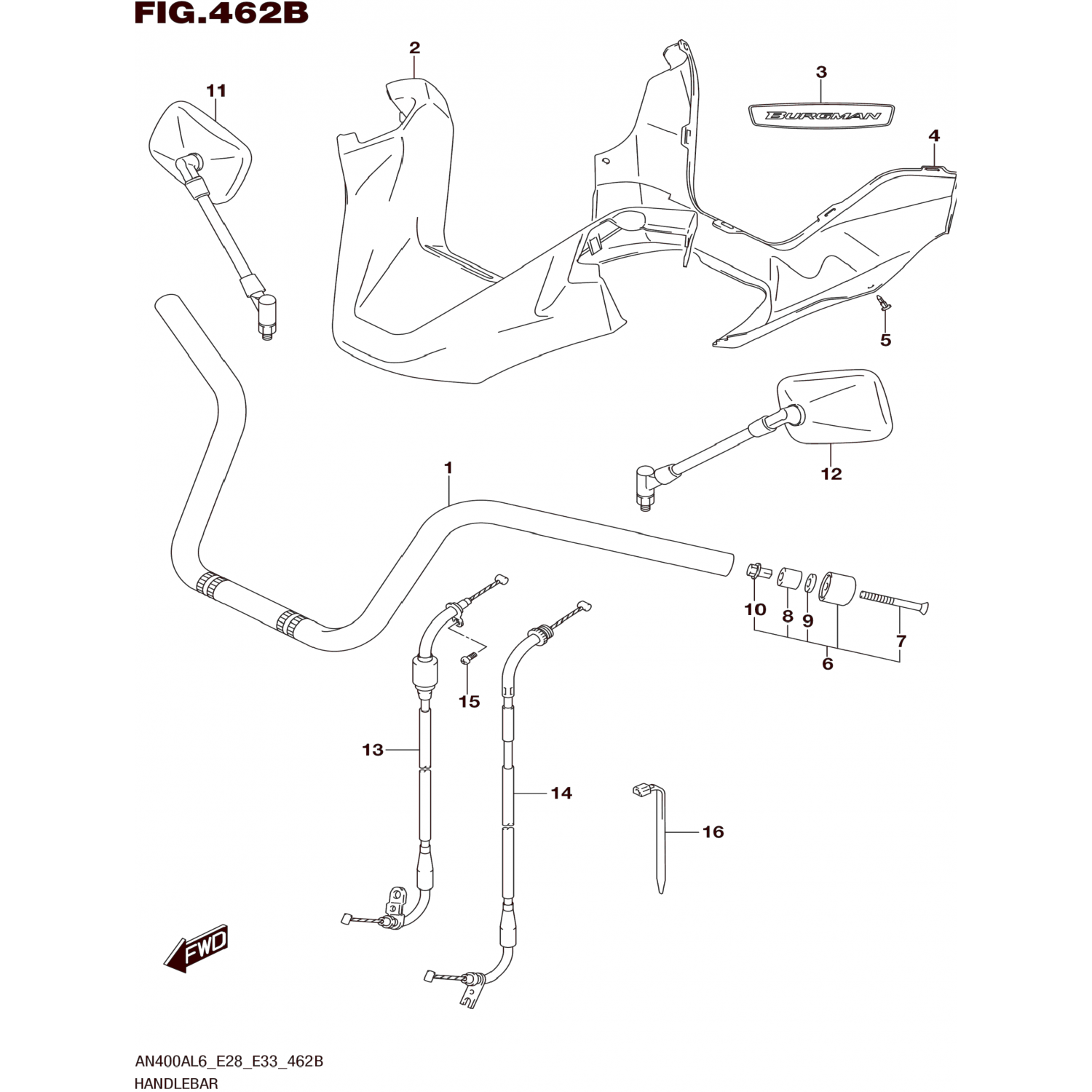 FIG.462B

2

11

3

BURGMAN

4

5

12

1

10

8

9

7

6

15

13

14

16

FWD

AN400AL6_E28_E33_462B
HANDLEBAR