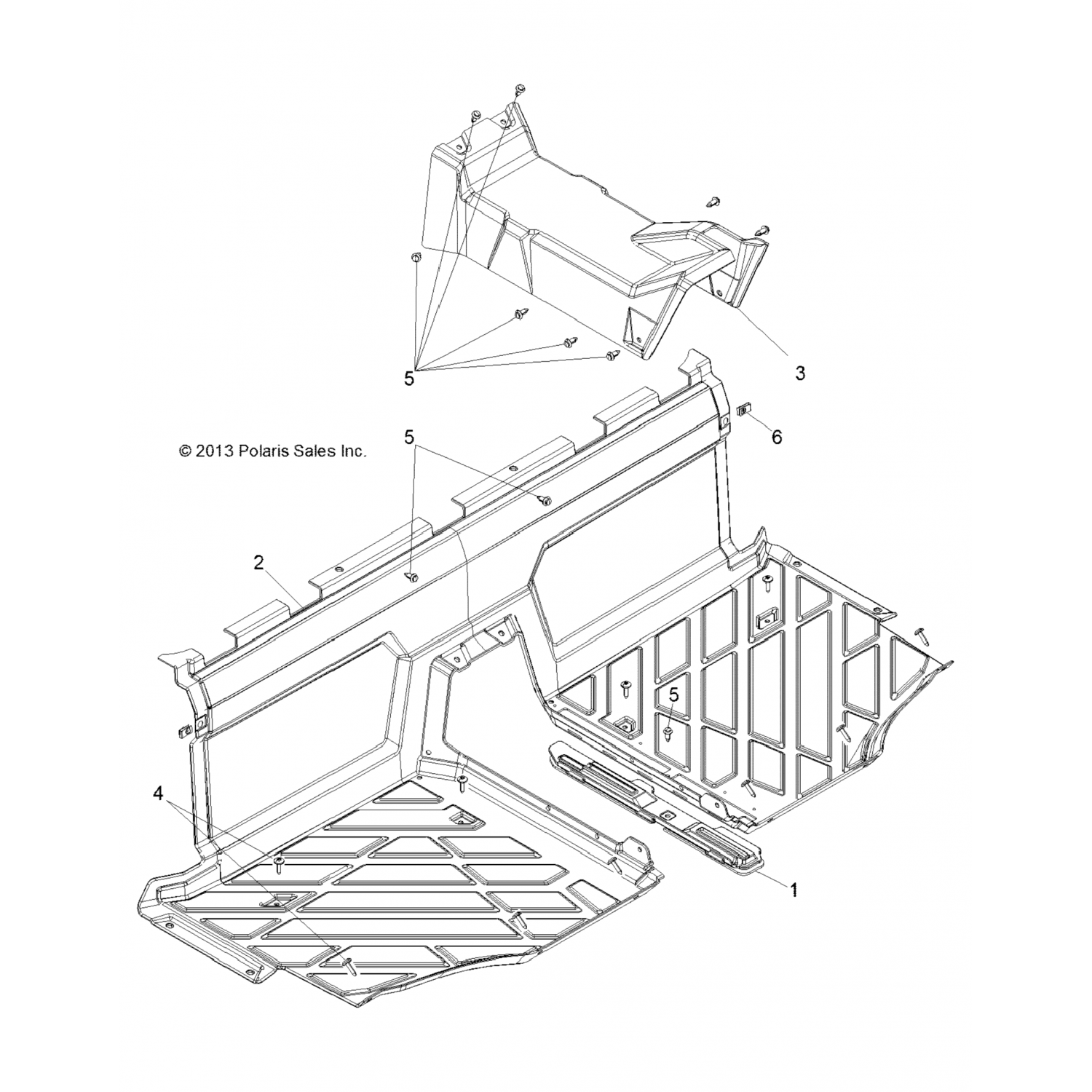 5

3

© 2013 Polaris Sales Inc.

5

6

2

5

4

1