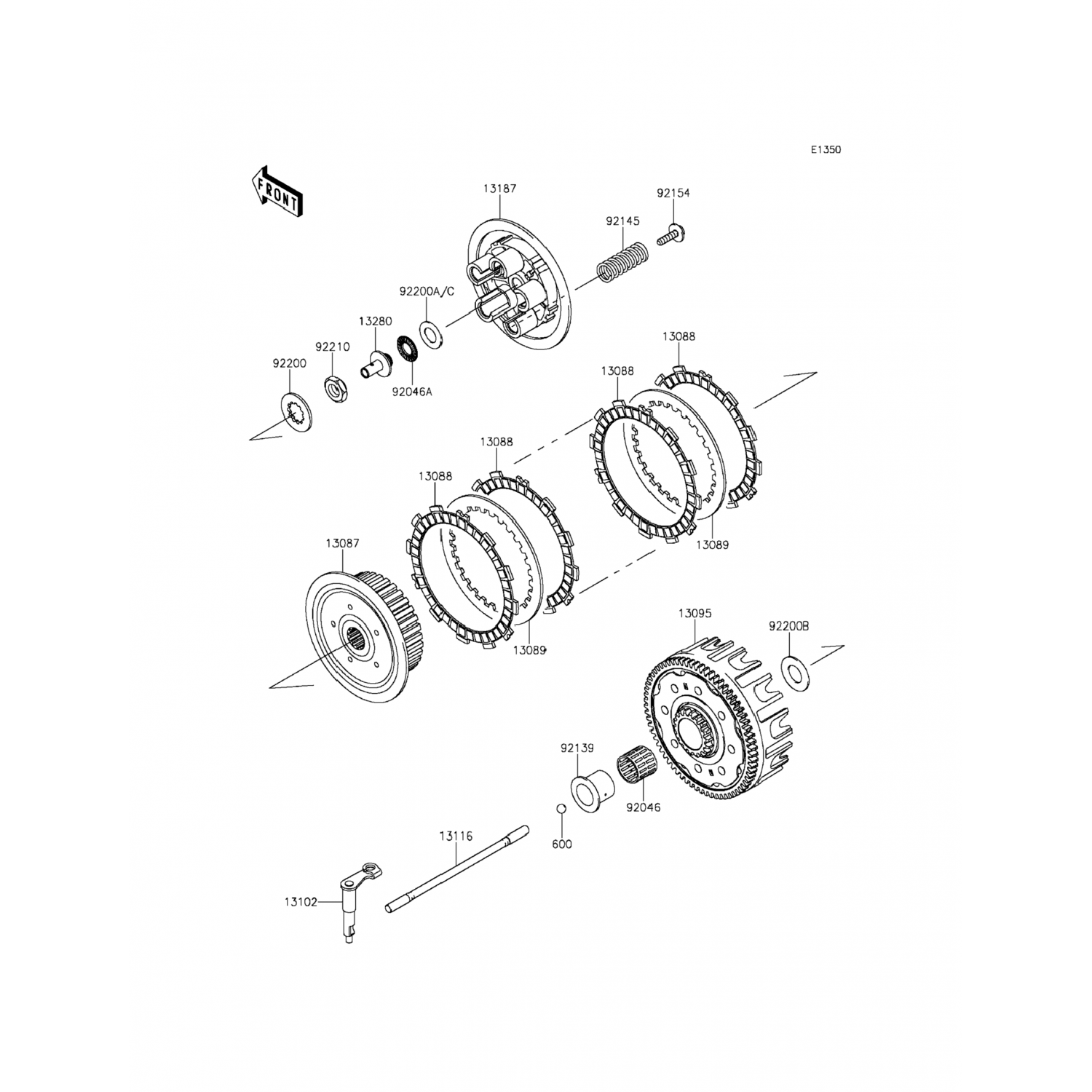 E1350

FRONT

13187

92154

92145

92200A/C

13280

92210

92200

92046A

13088

13088

13088

13088

13089

13087

13089

13095

92200B

92139

92046

600

13116

13102