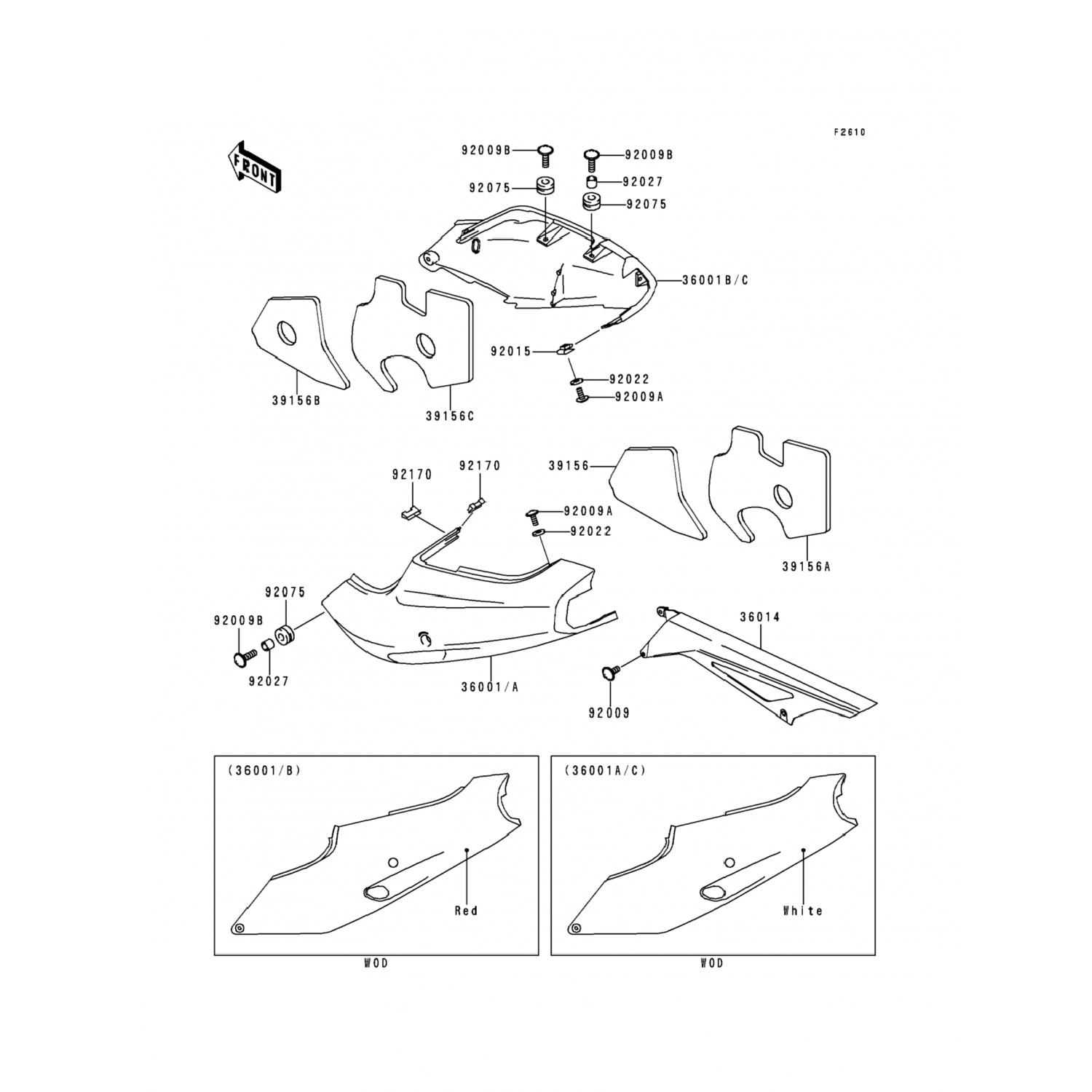 F2610

FRONT

92009B
92009B
92027
92075
92075
36001B/C
92015
92022
92009A
39156B
39156C

92170
92170
39156
92009A
92022
39156A
92075
92009B
92027
36001/A
36014
92009

(36001/B)
Red
WOD

(36001A/C)
White
WOD