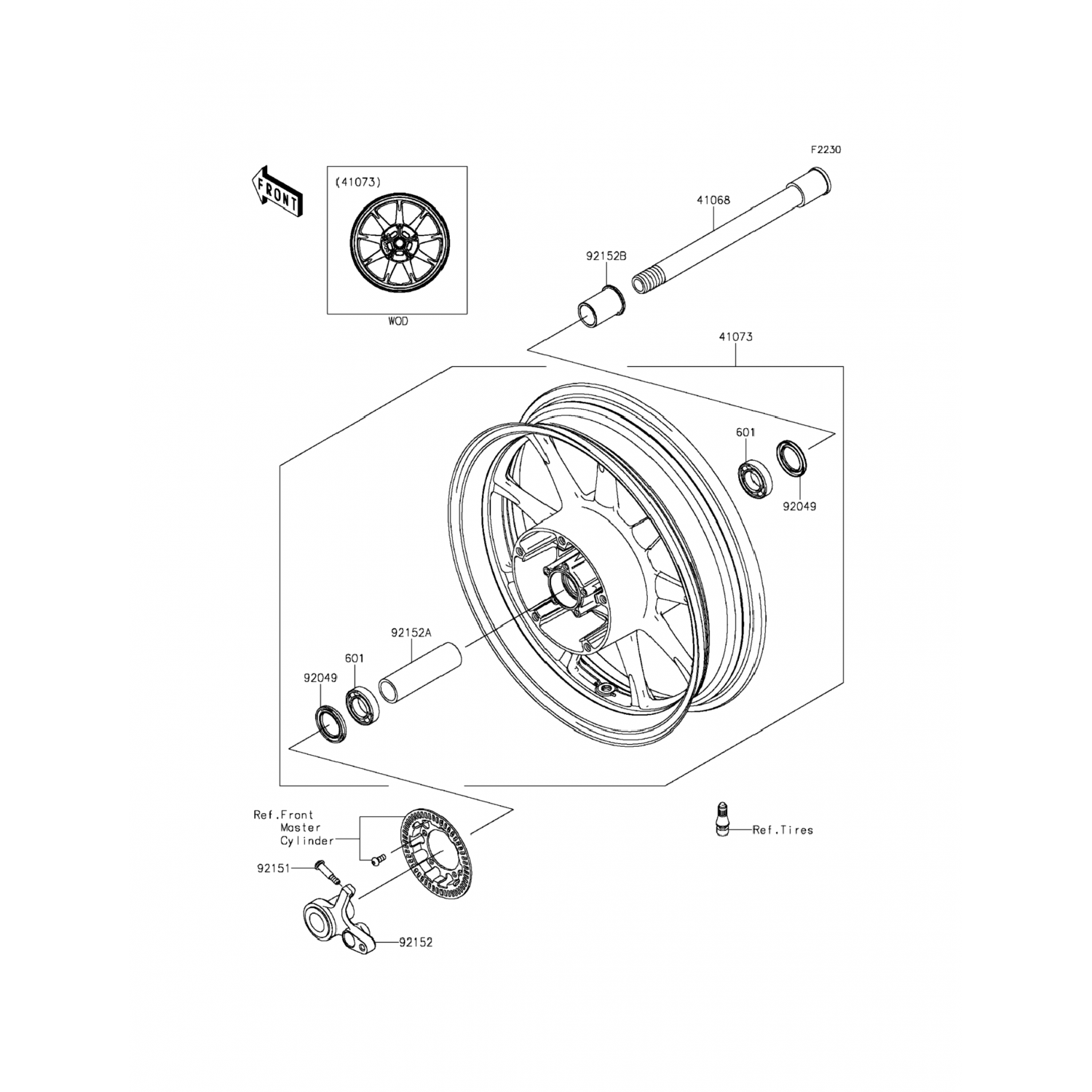 F2230

FRONT

(41073)

WOD

41068

92152B

41073

601

92049

92152A

601

92049

Ref.Front Master Cylinder

92151

92152

Ref.Tires