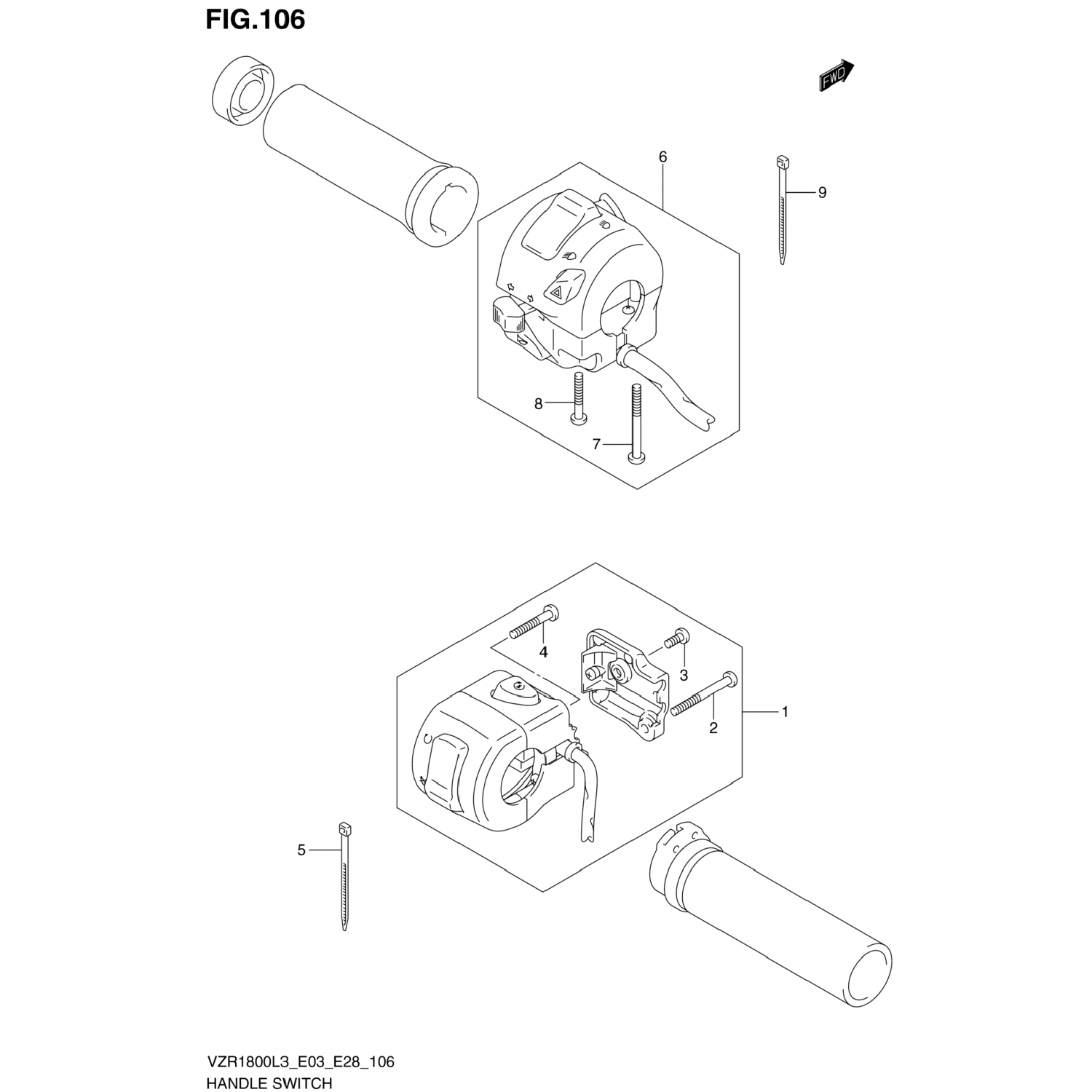 FIG.106

FWD

6

9

8

7

4

3

2

1

5

VZR1800L3_E03_E28_106
HANDLE SWITCH