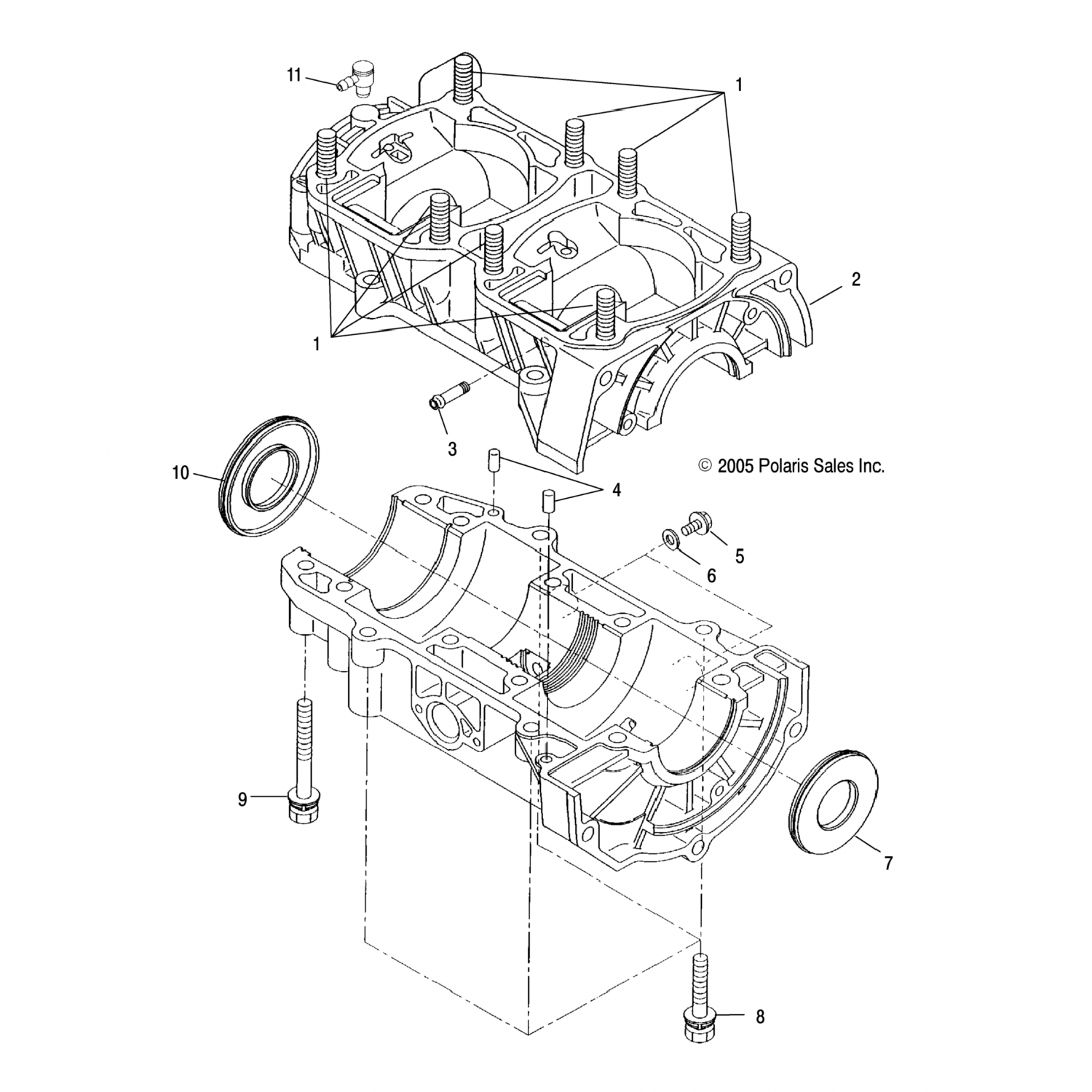 11
1
2
1
3
© 2005 Polaris Sales Inc.
10
4
5
6
9
7
8